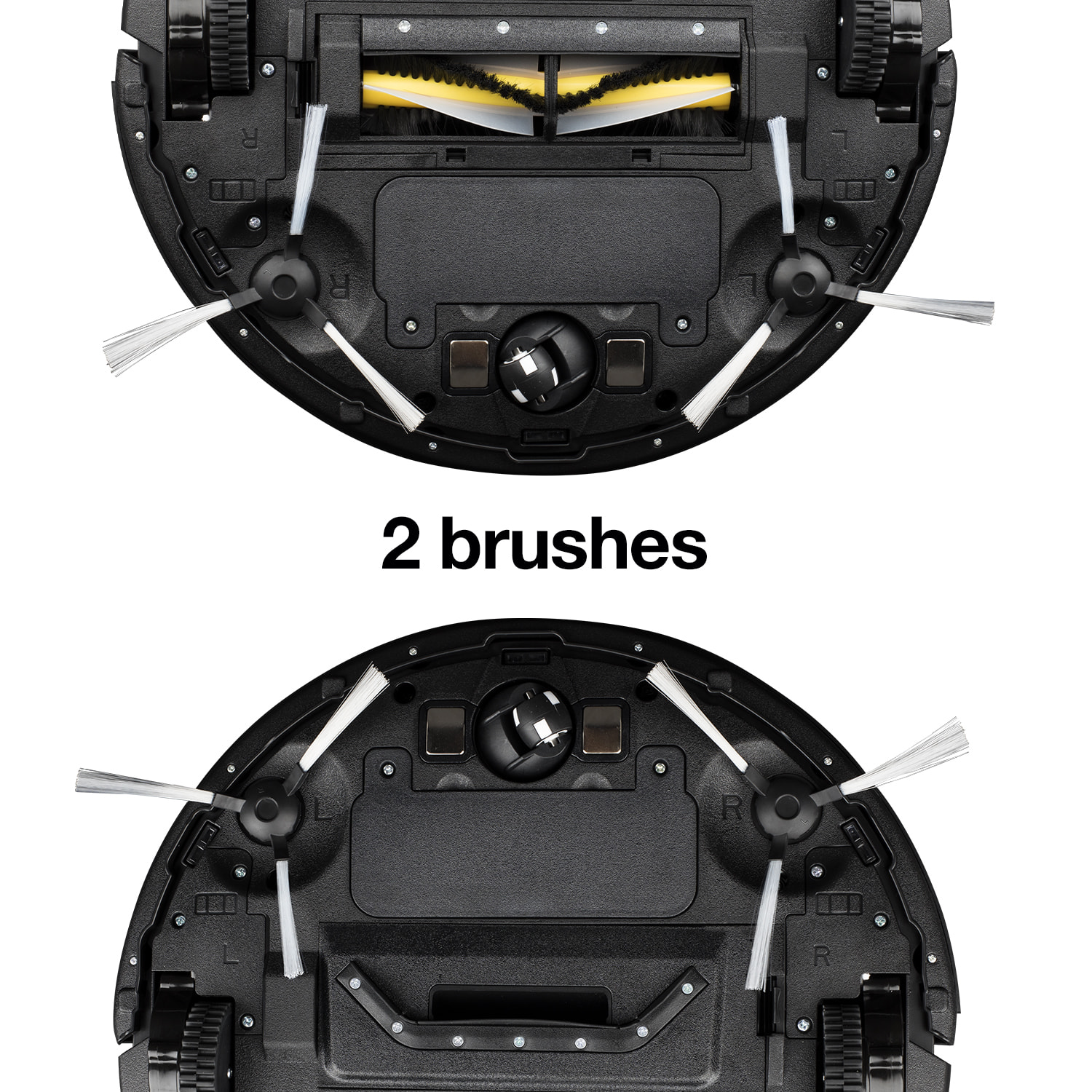 R
L
R
L
2 brushes
L
R
L
R