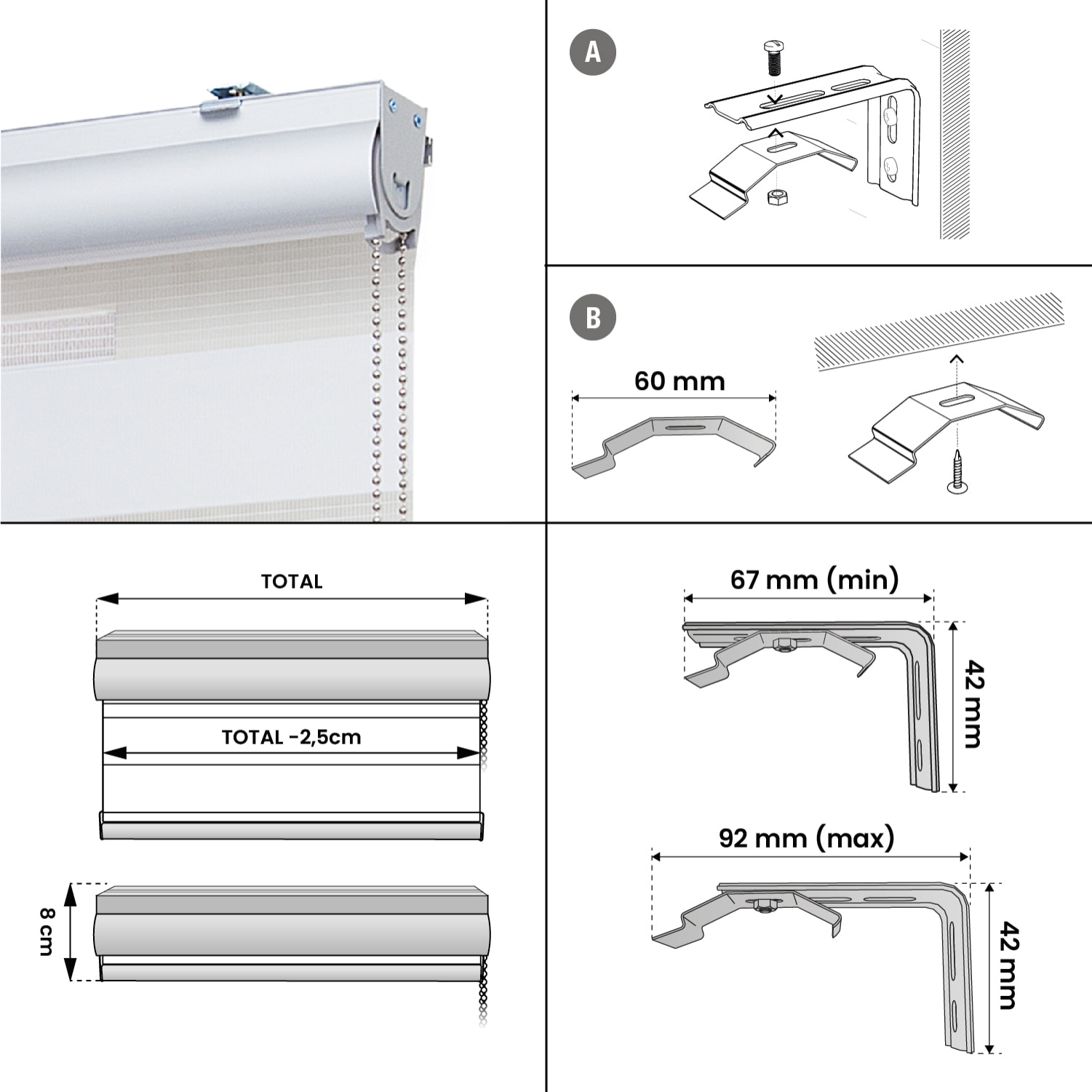 A

B

60 mm

TOTAL

TOTAL -2,5cm

8 cm

67 mm (min)

42 mm

92 mm (max)

42 mm