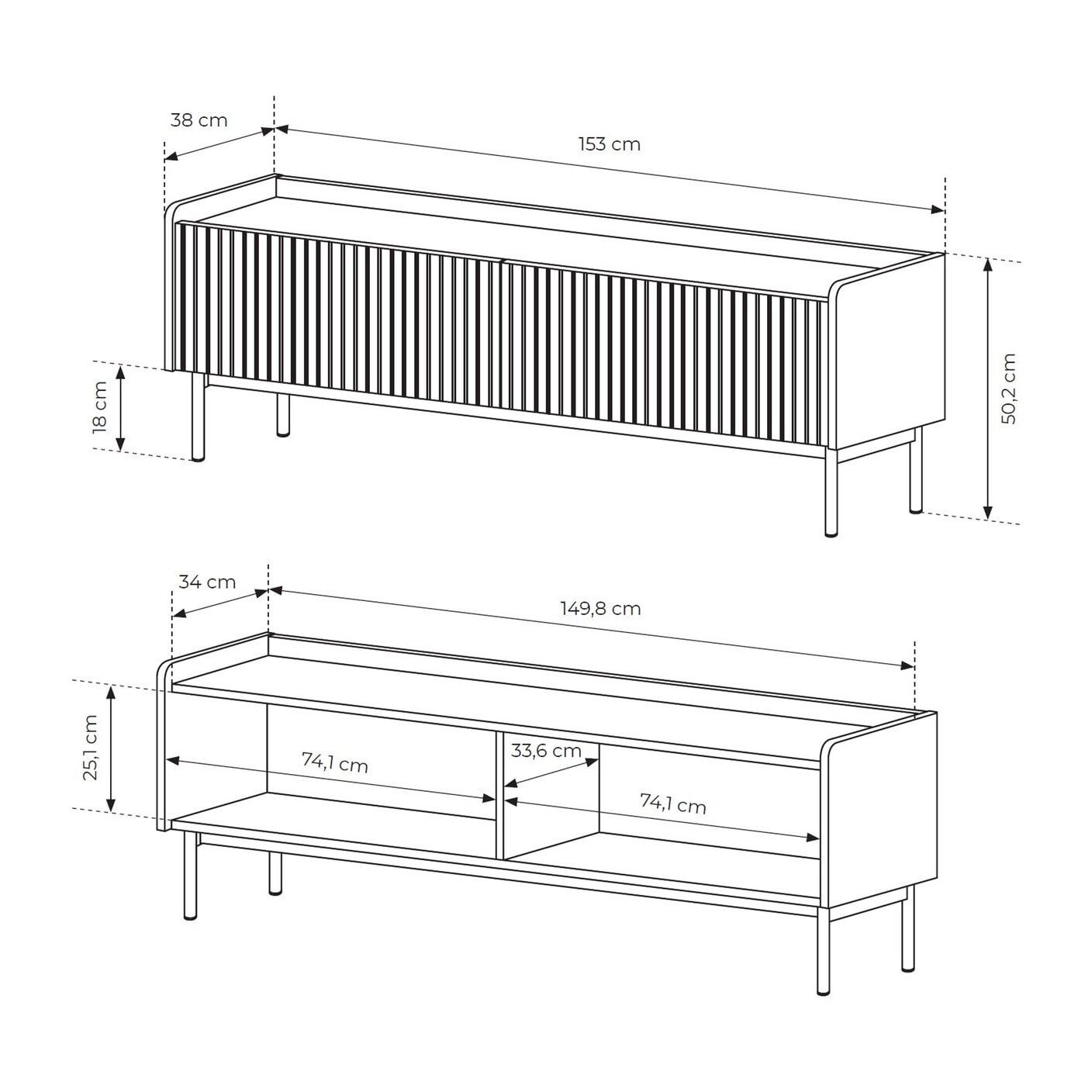 38 cm
153 cm
18 cm
50,2 cm
34 cm
149,8 cm
25,1 cm
74,1 cm
33,6 cm
74,1 cm