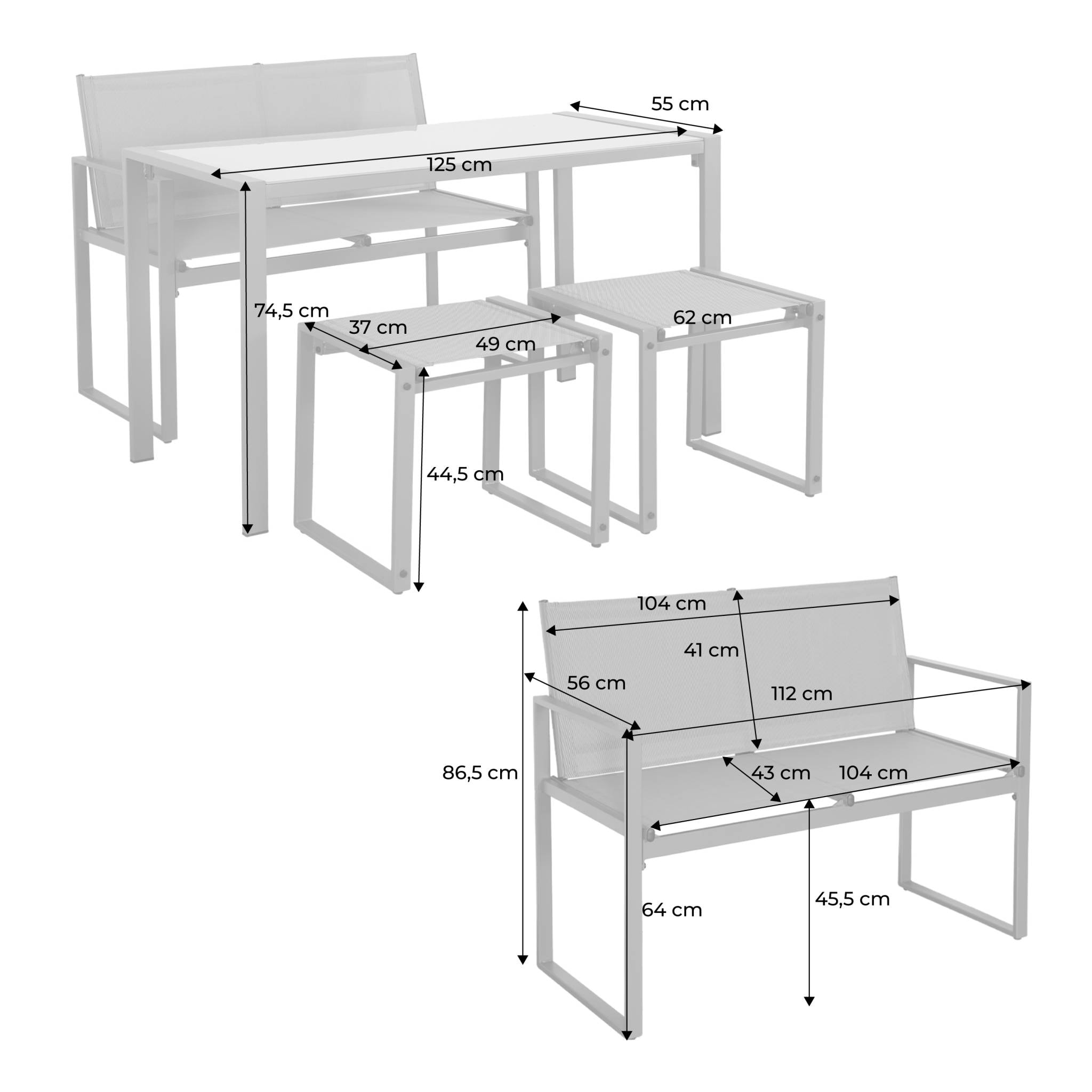 55 cm
125 cm
74,5 cm
37 cm
49 cm
62 cm
44,5 cm
104 cm
41 cm
56 cm
112 cm
86,5 cm
43 cm
104 cm
64 cm
45,5 cm