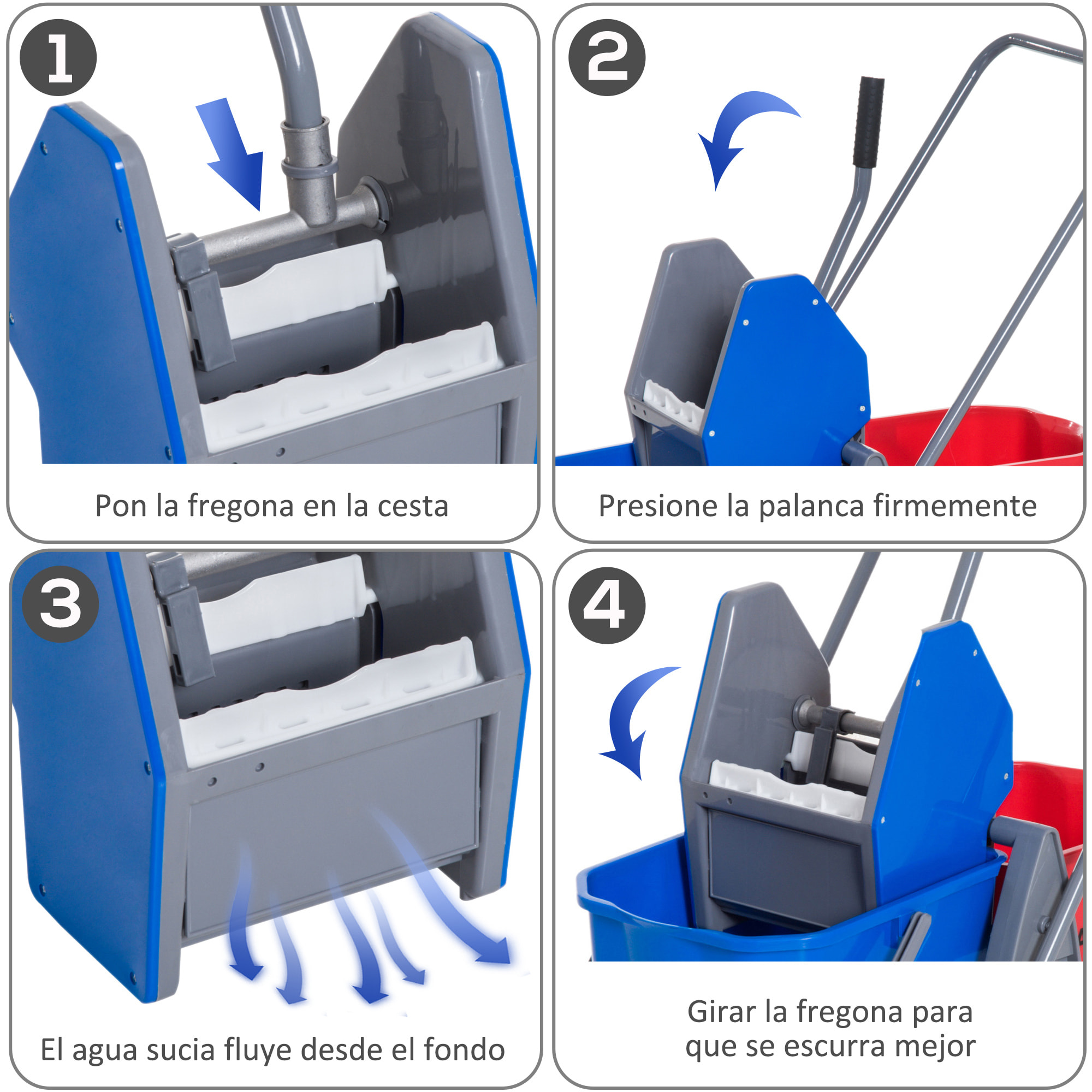 1

Pon la fregona en la cesta

2

Presione la palanca firmemente

3

El agua sucia fluye desde el fondo

4

Girar la fregona para que se escurra mejor