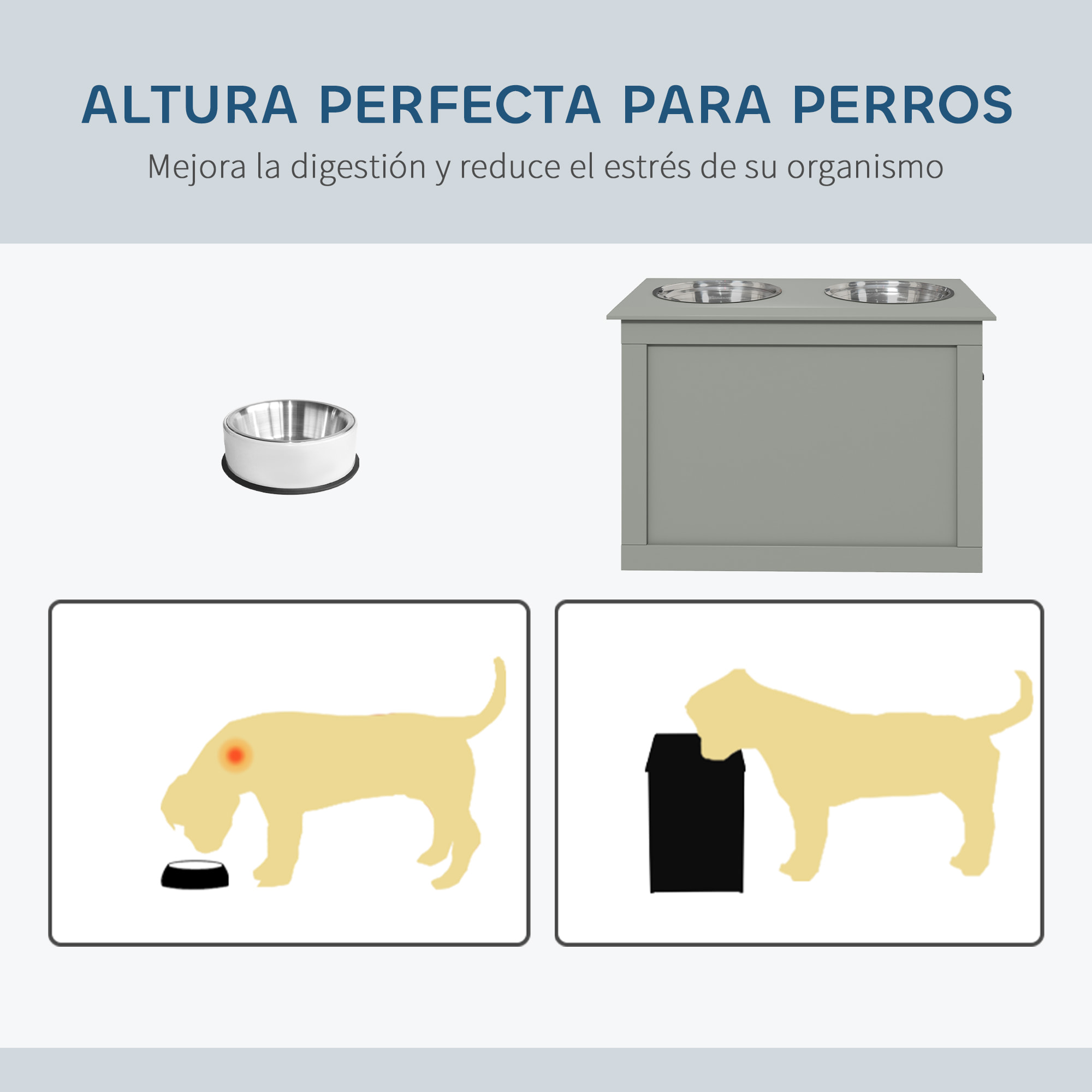 ALTURA PERFECTA PARA PERROS

Mejora la digestión y reduce el estrés de su organismo