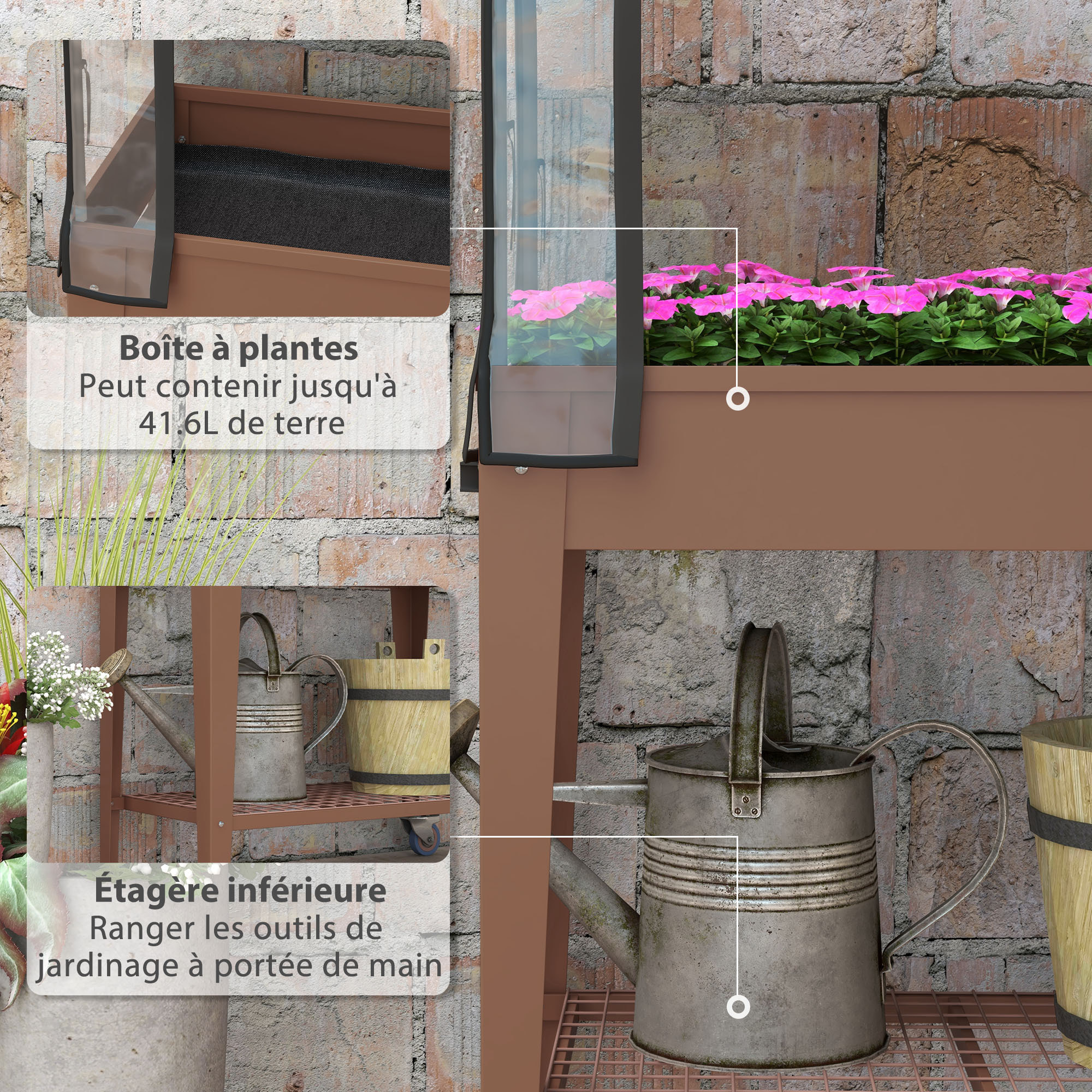 Boîte à plantes
Peut contenir jusqu'à 41.6L de terre

Étagère inférieure
Ranger les outils de jardinage à portée de main