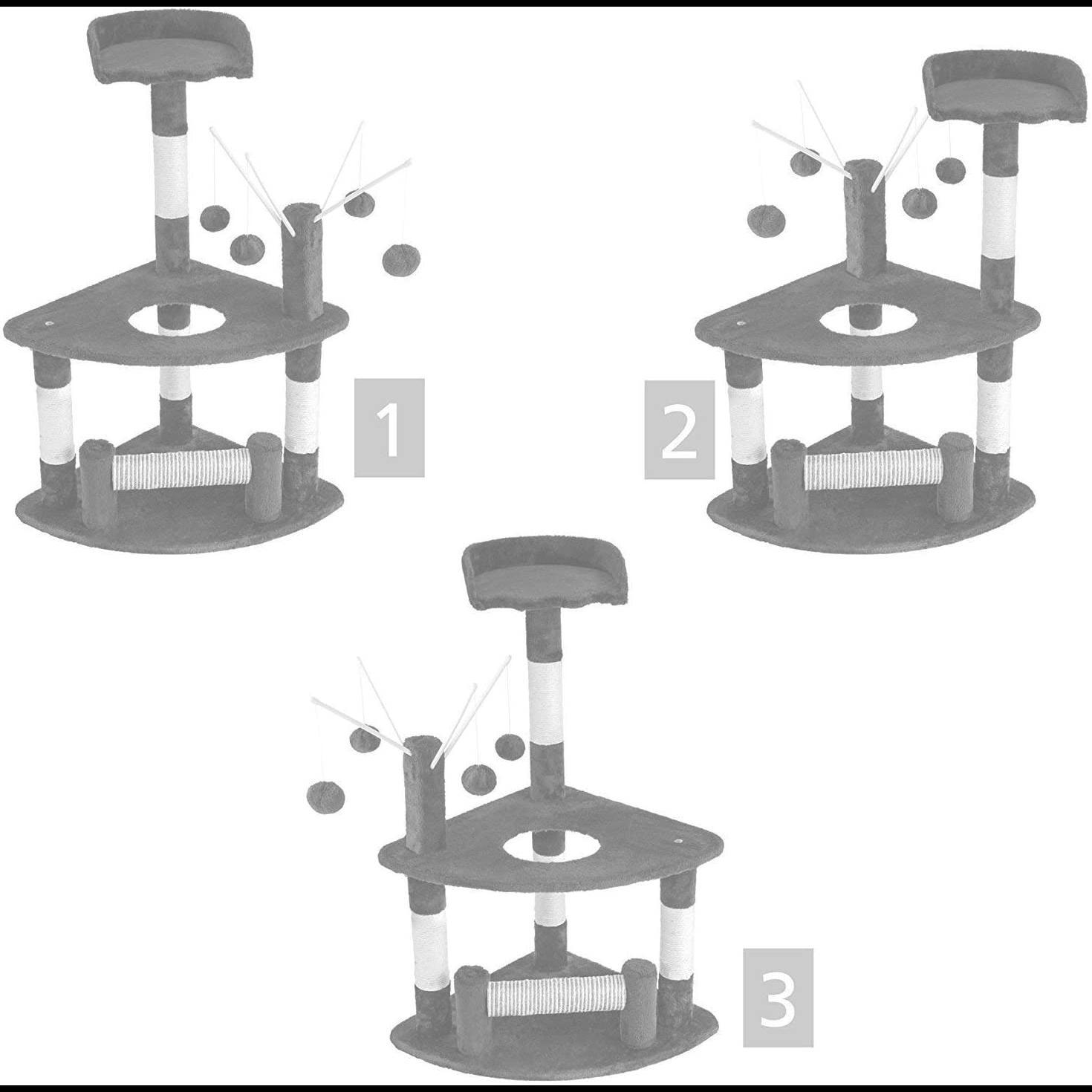 1

2

3