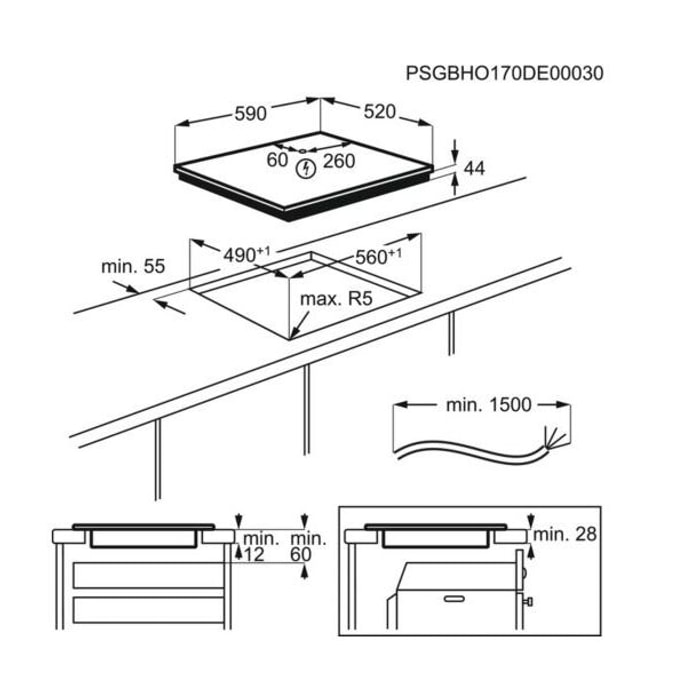 PSGBHO170DE00030

590

520

60

260

44

$490^{+1}$

$560^{+1}$

min. 55

max. R5

min. 1500

min. 12

min. 60

min. 28