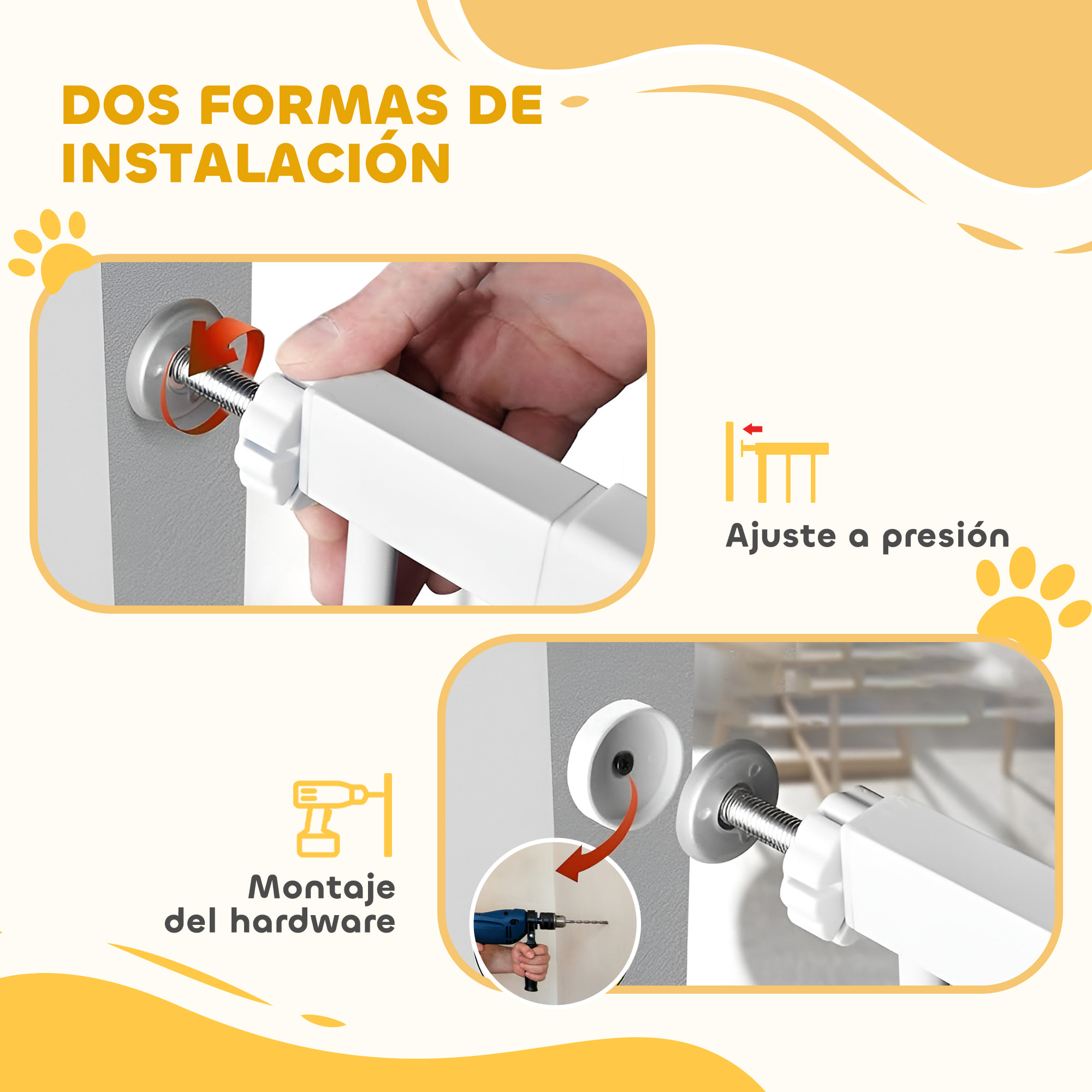 DOS FORMAS DE INSTALACIÓN

Ajuste a presión

Montaje del hardware