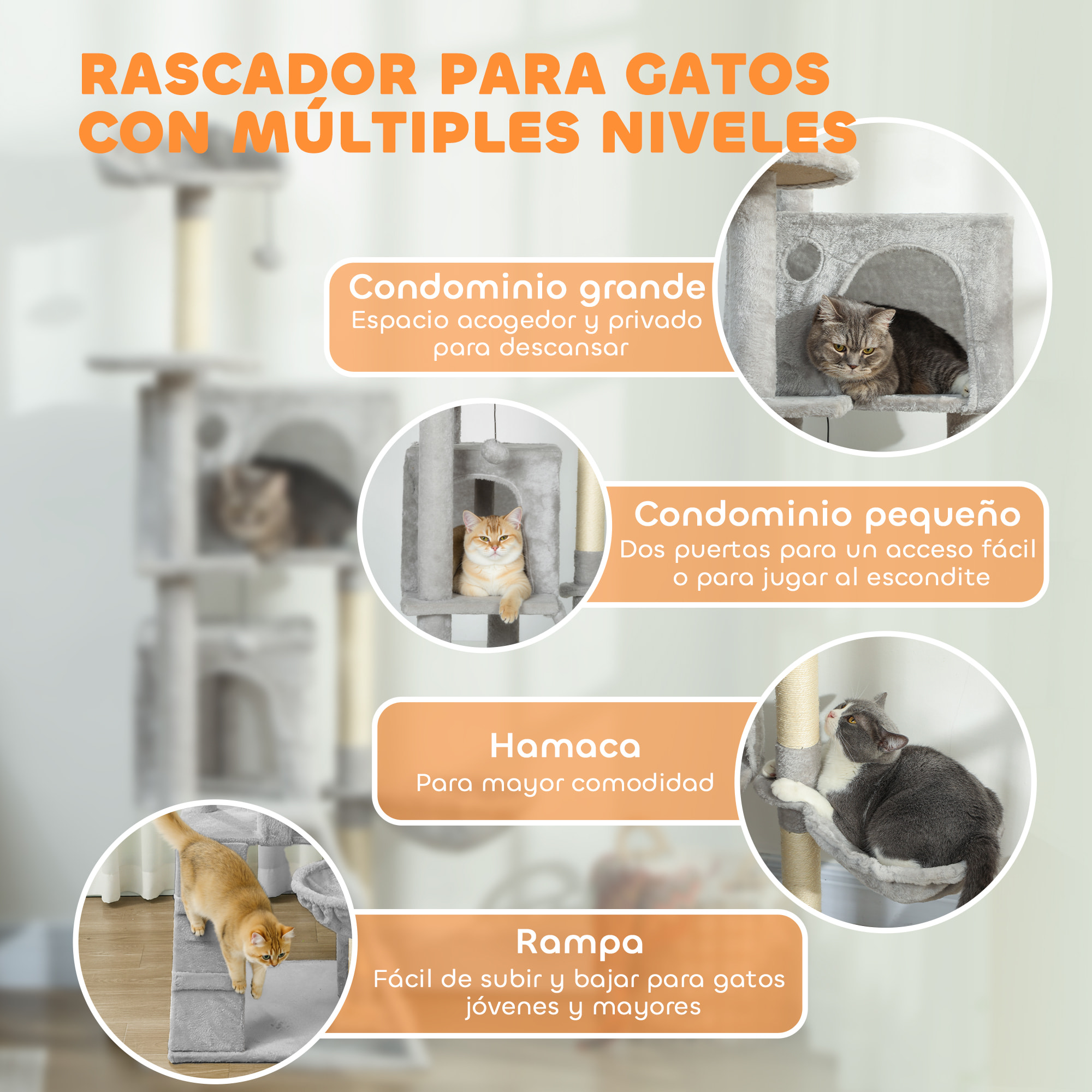 RASCADOR PARA GATOS CON MÚLTIPLES NIVELES

Condominio grande
Espacio acogedor y privado para descansar

Condominio pequeño
Dos puertas para un acceso fácil o para jugar al escondite

Hamaca
Para mayor comodidad

Rampa
Fácil de subir y bajar para gatos jóvenes y mayores