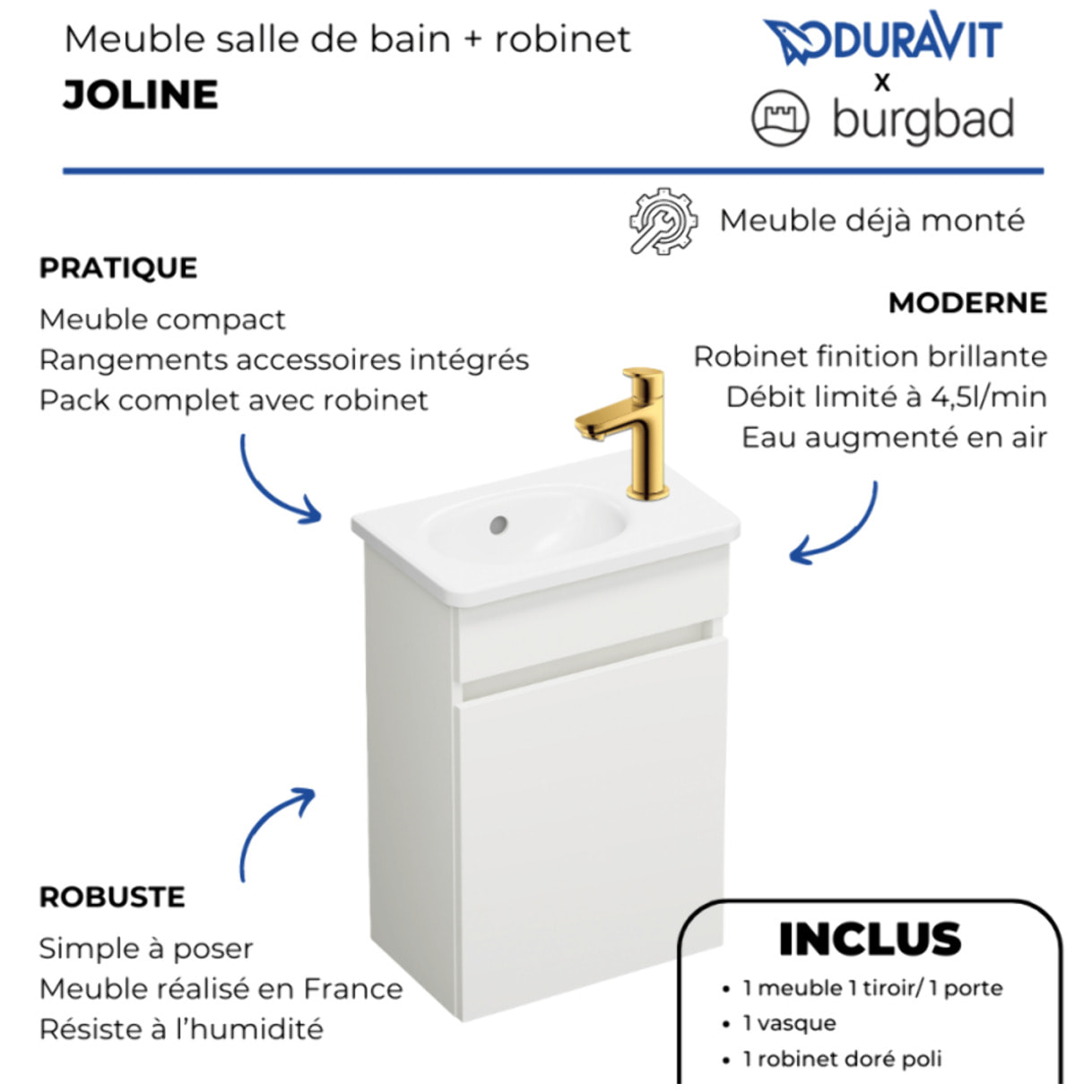 Meuble salle de bain + robinet
JOLINE

DURAVIT
x
burgbad

Meuble déjà monté

PRATIQUE
Meuble compact
Rangements accessoires intégrés
Pack complet avec robinet

MODERNE
Robinet finition brillante
Débit limité à 4,5l/min
Eau augmenté en air

ROBUSTE
Simple à poser
Meuble réalisé en France
Résiste à l'humidité

INCLUS
• 1 meuble 1 tiroir/ 1 porte
• 1 vasque
• 1 robinet doré poli