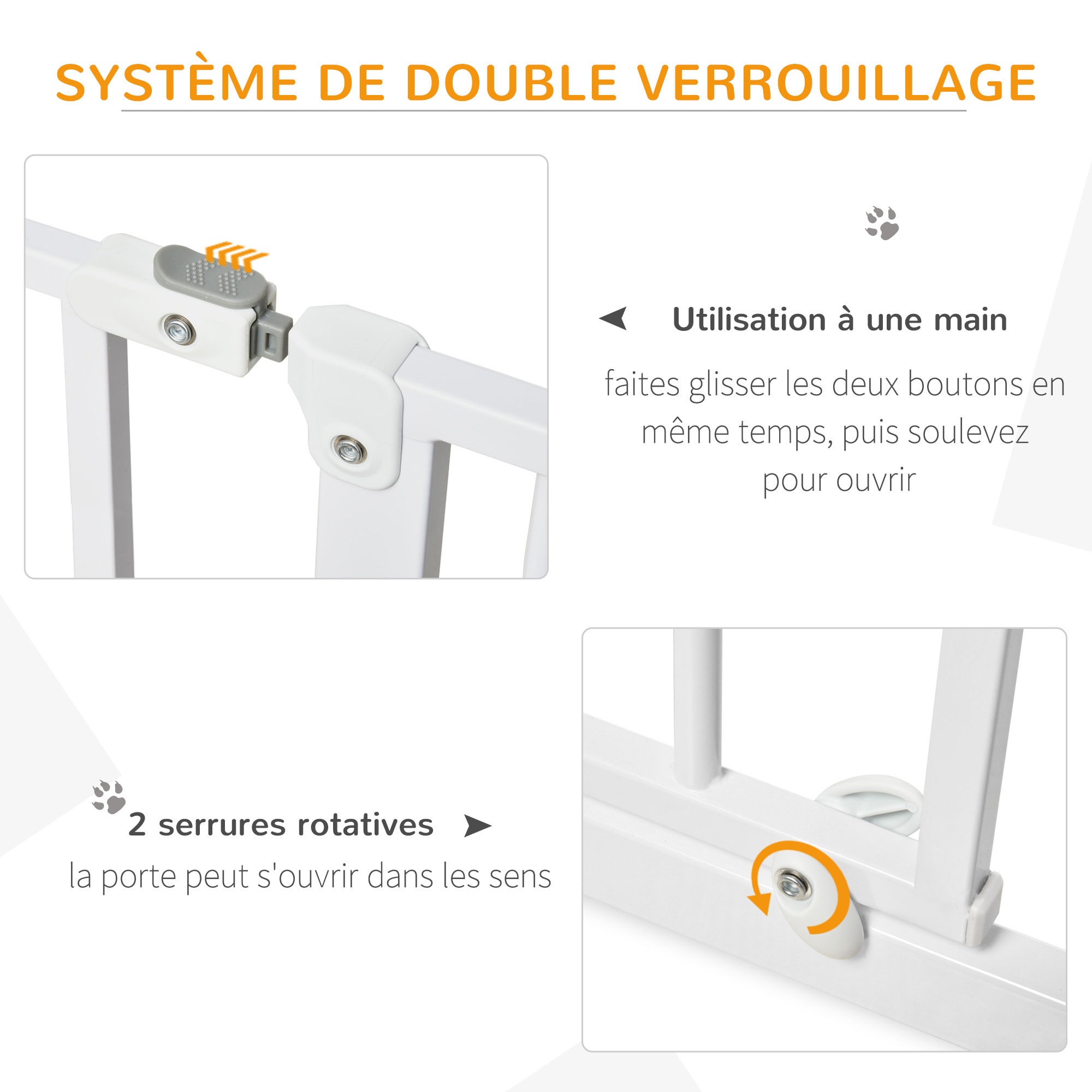 SYSTÈME DE DOUBLE VERROUILLAGE

Utilisation à une main

faites glisser les deux boutons en même temps, puis soulevez pour ouvrir

2 serrures rotatives

la porte peut s'ouvrir dans les sens