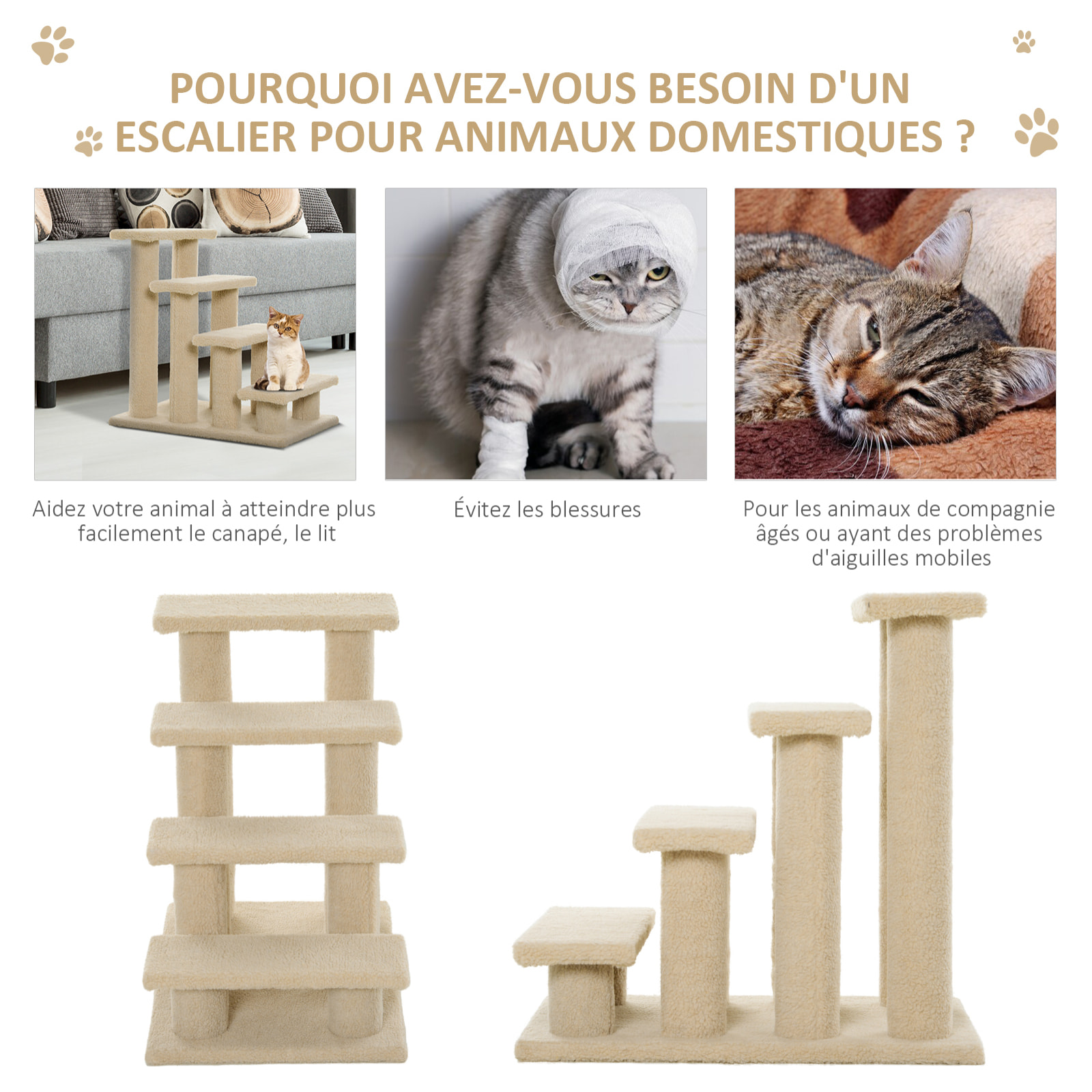 POURQUOI AVEZ-VOUS BESOIN D'UN ESCALIER POUR ANIMAUX DOMESTIQUES ?

Aidez votre animal à atteindre plus facilement le canapé, le lit

Évitez les blessures

Pour les animaux de compagnie âgés ou ayant des problèmes d'aiguilles mobiles