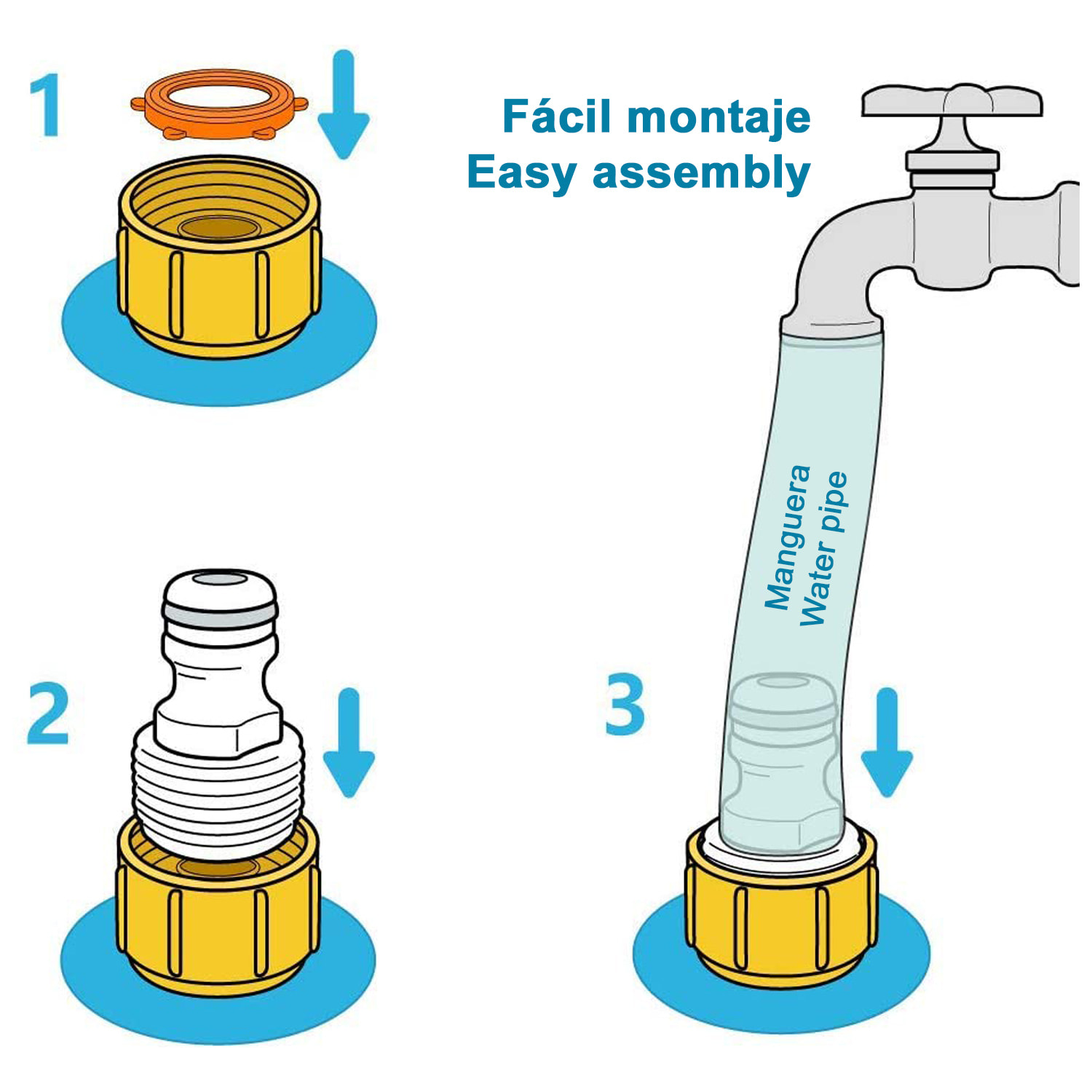 1

Fácil montaje
Easy assembly

Manguera
Water pipe

2

3