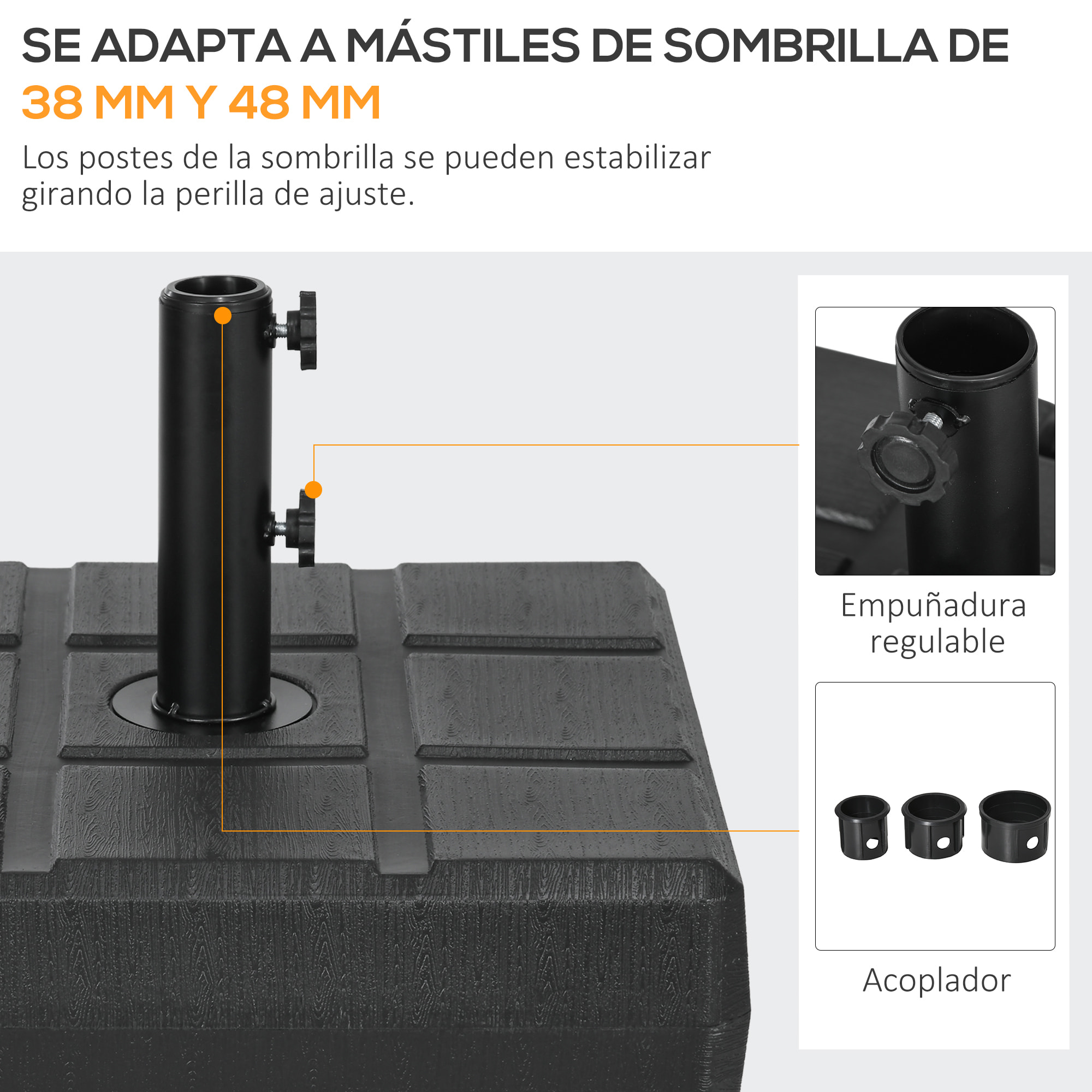 SE ADAPTA A MÁSTILES DE SOMBRILLA DE
38 MM Y 48 MM

Los postes de la sombrilla se pueden estabilizar girando la perilla de ajuste.

Empuñadura regulable

Acoplador