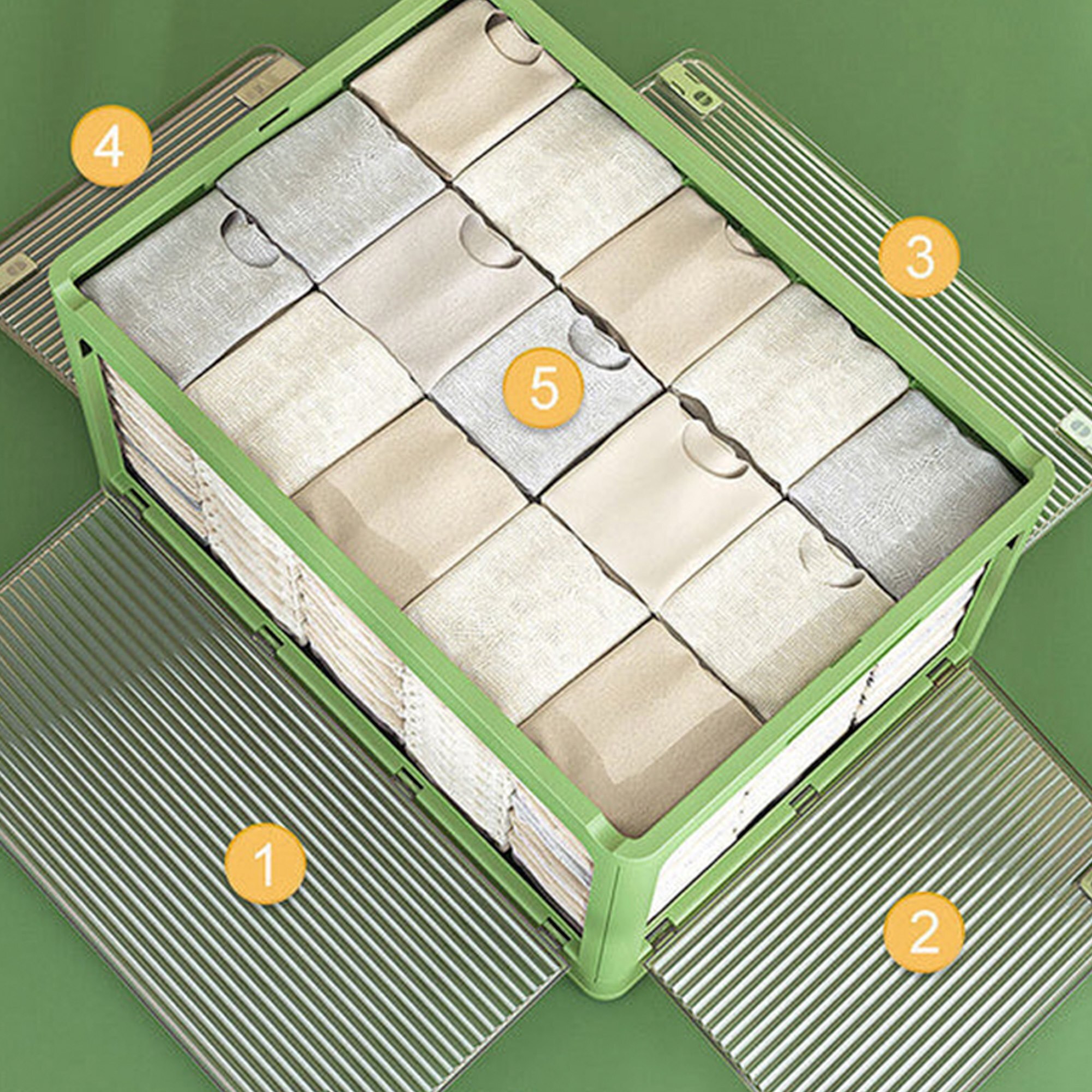 4
3
5
1
2