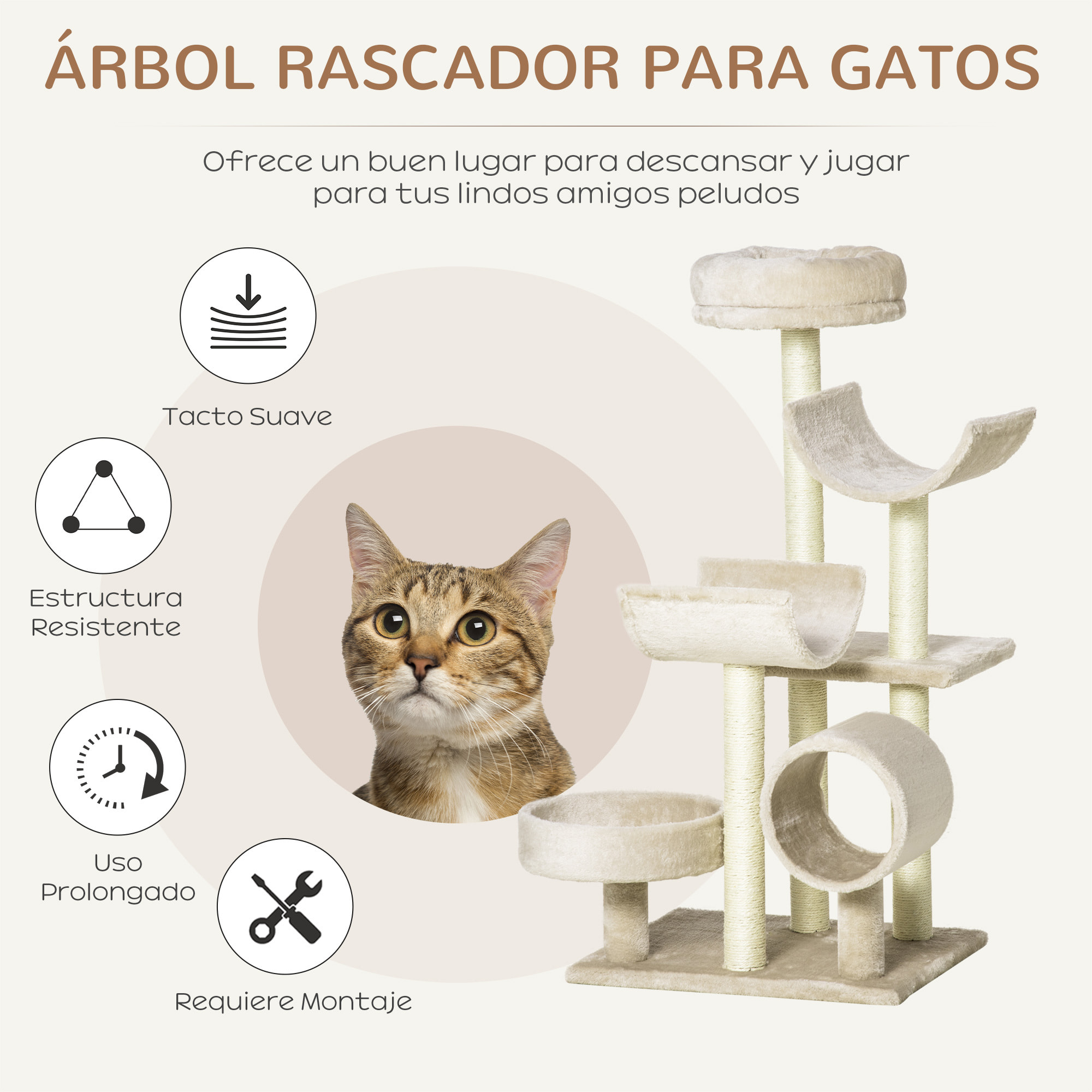 ÁRBOL RASCADOR PARA GATOS

Ofrece un buen lugar para descansar y jugar para tus lindos amigos peludos

Tacto Suave

Estructura Resistente

Uso Prolongado

Requiere Montaje