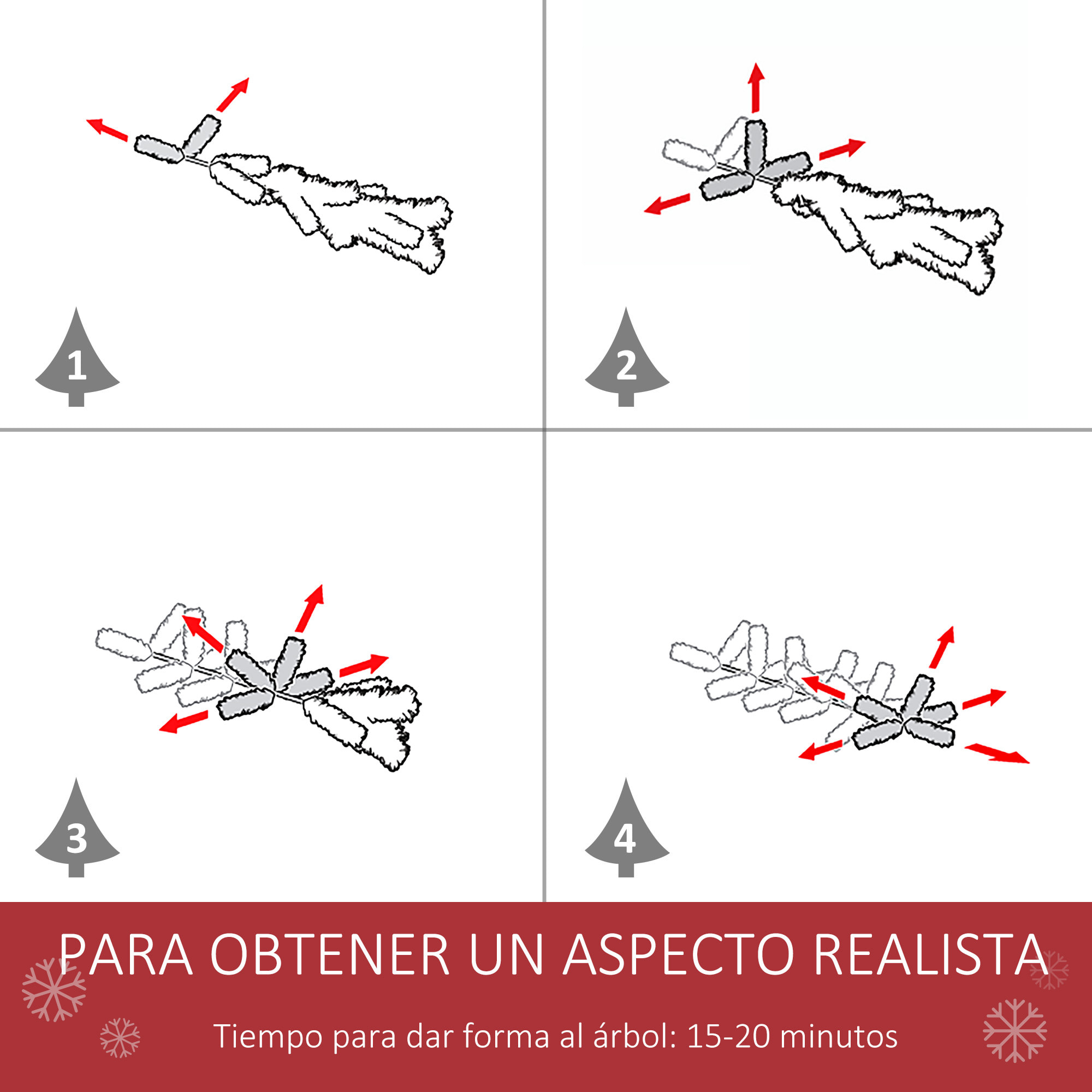 1

2

3

4

PARA OBTENER UN ASPECTO REALISTA

Tiempo para dar forma al árbol: 15-20 minutos