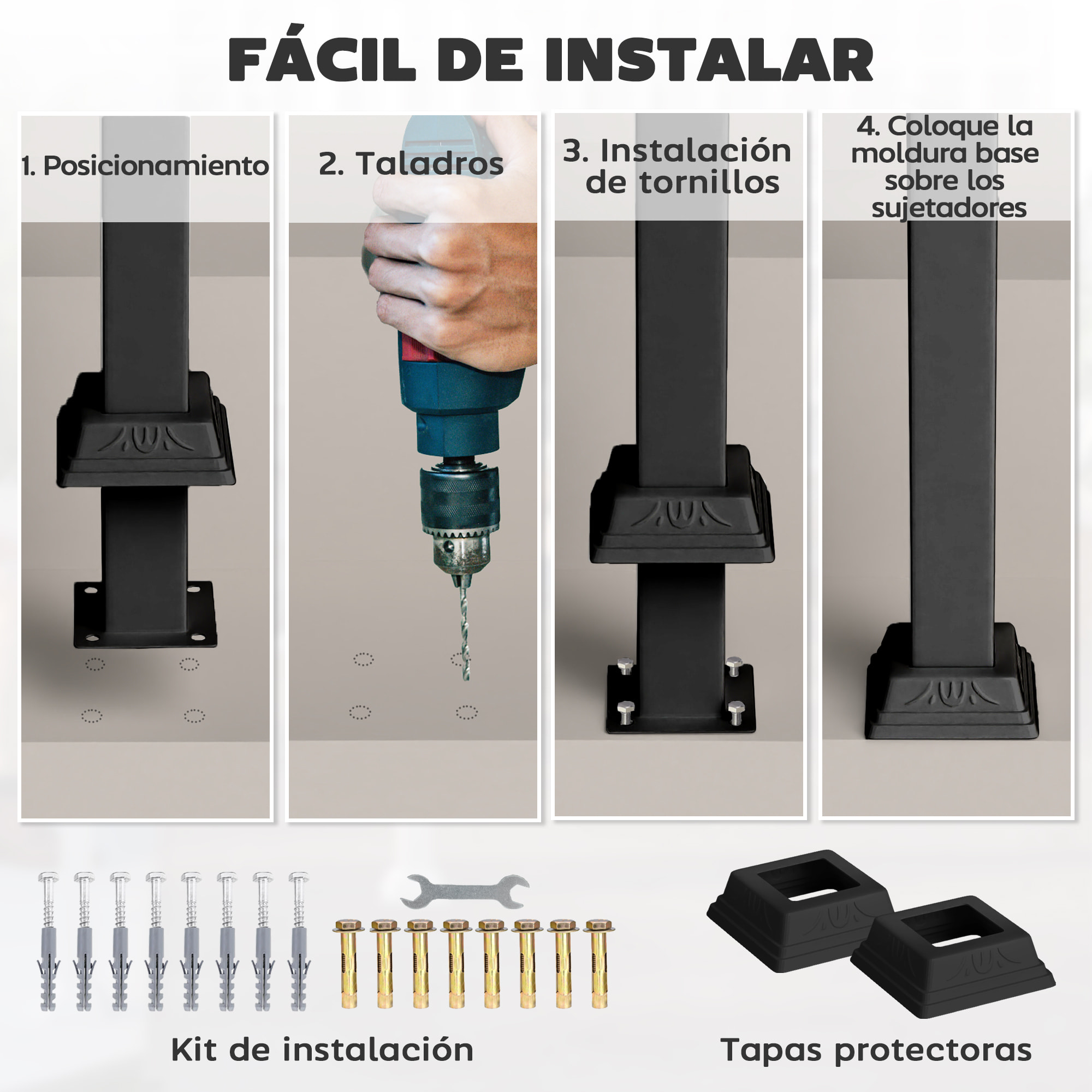 FÁCIL DE INSTALAR

1. Posicionamiento

2. Taladros

3. Instalación de tornillos

4. Coloque la moldura base sobre los sujetadores

Kit de instalación

Tapas protectoras