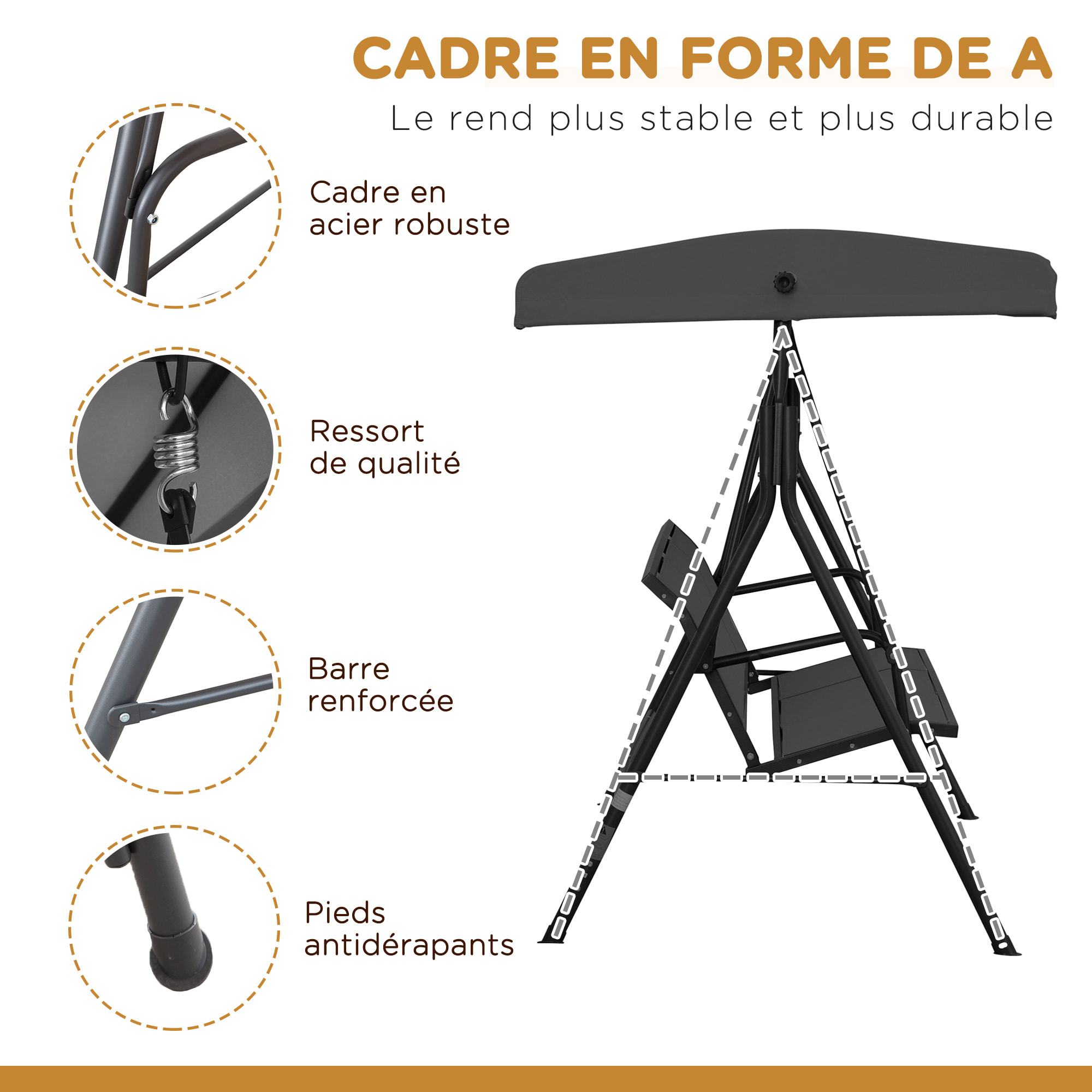 CADRE EN FORME DE A

Le rend plus stable et plus durable

Cadre en acier robuste

Ressort de qualité

Barre renforcée

Pieds antidérapants