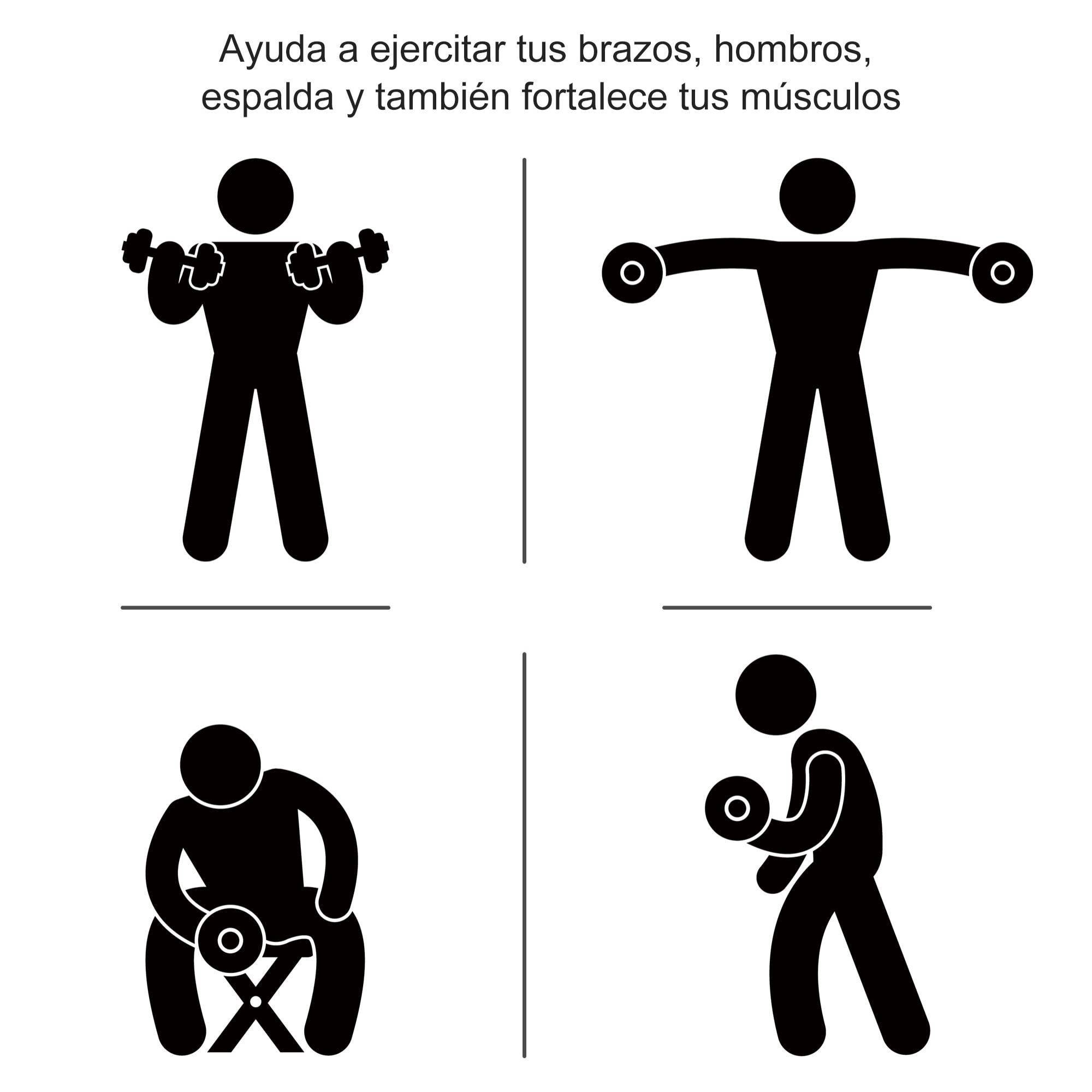 Ayuda a ejercitar tus brazos, hombros, espalda y también fortalece tus músculos