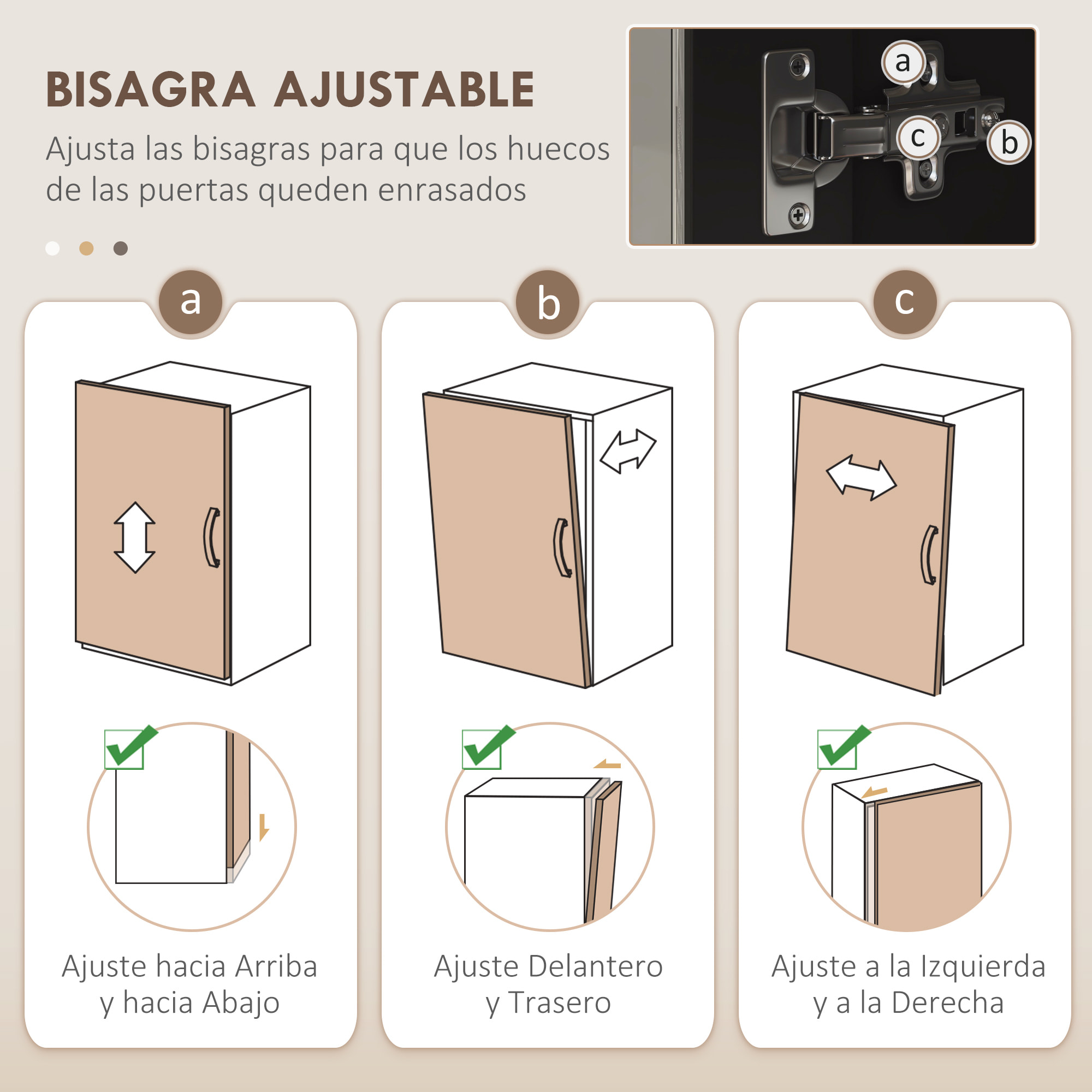 BISAGRA AJUSTABLE

Ajusta las bisagras para que los huecos de las puertas queden enrasados

a

c

b

a

Ajuste hacia Arriba y hacia Abajo

b

Ajuste Delantero y Trasero

c

Ajuste a la Izquierda y a la Derecha