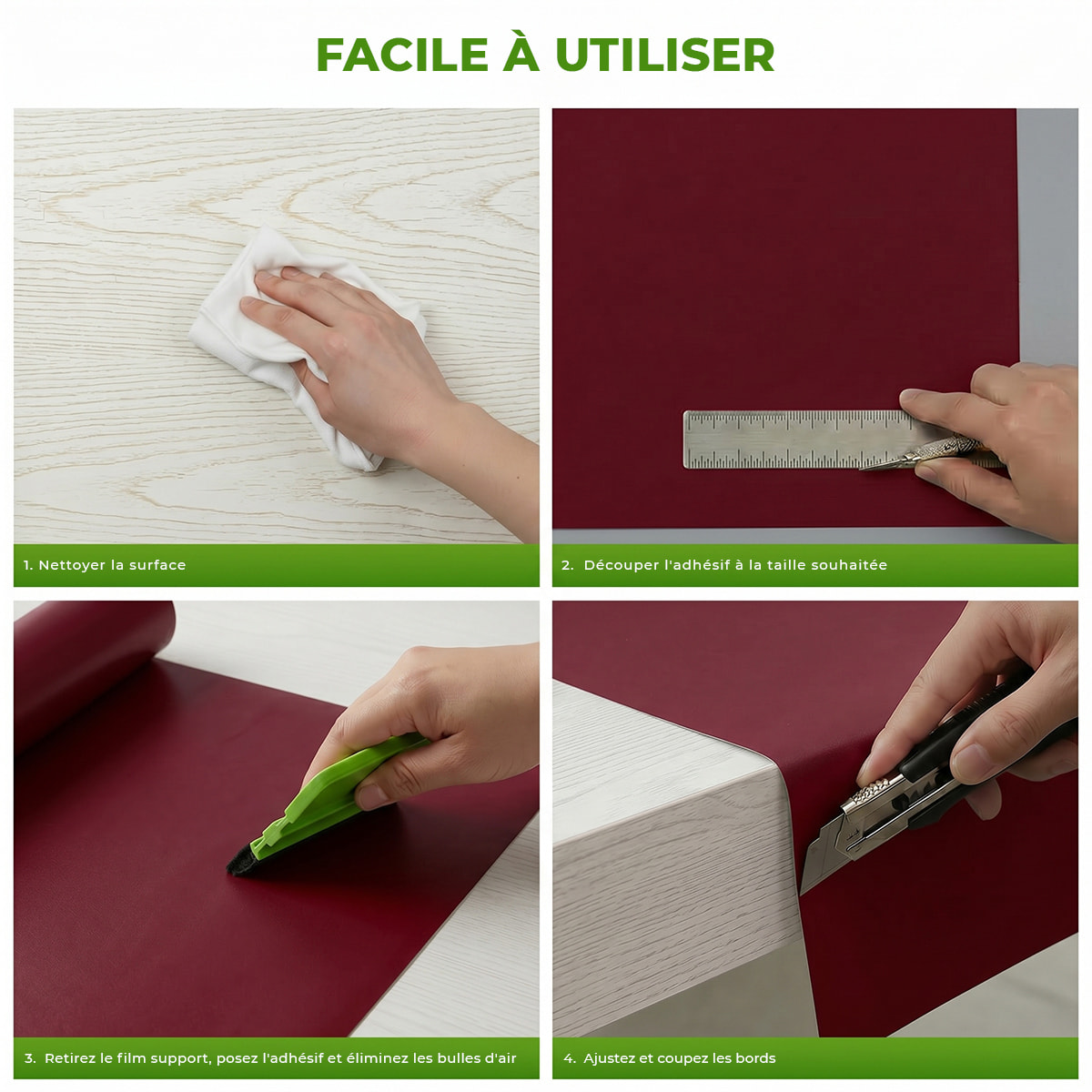 FACILE À UTILISER

1. Nettoyer la surface

2. Découper l'adhésif à la taille souhaitée

3. Retirez le film support, posez l'adhésif et éliminez les bulles d'air

4. Ajustez et coupez les bords