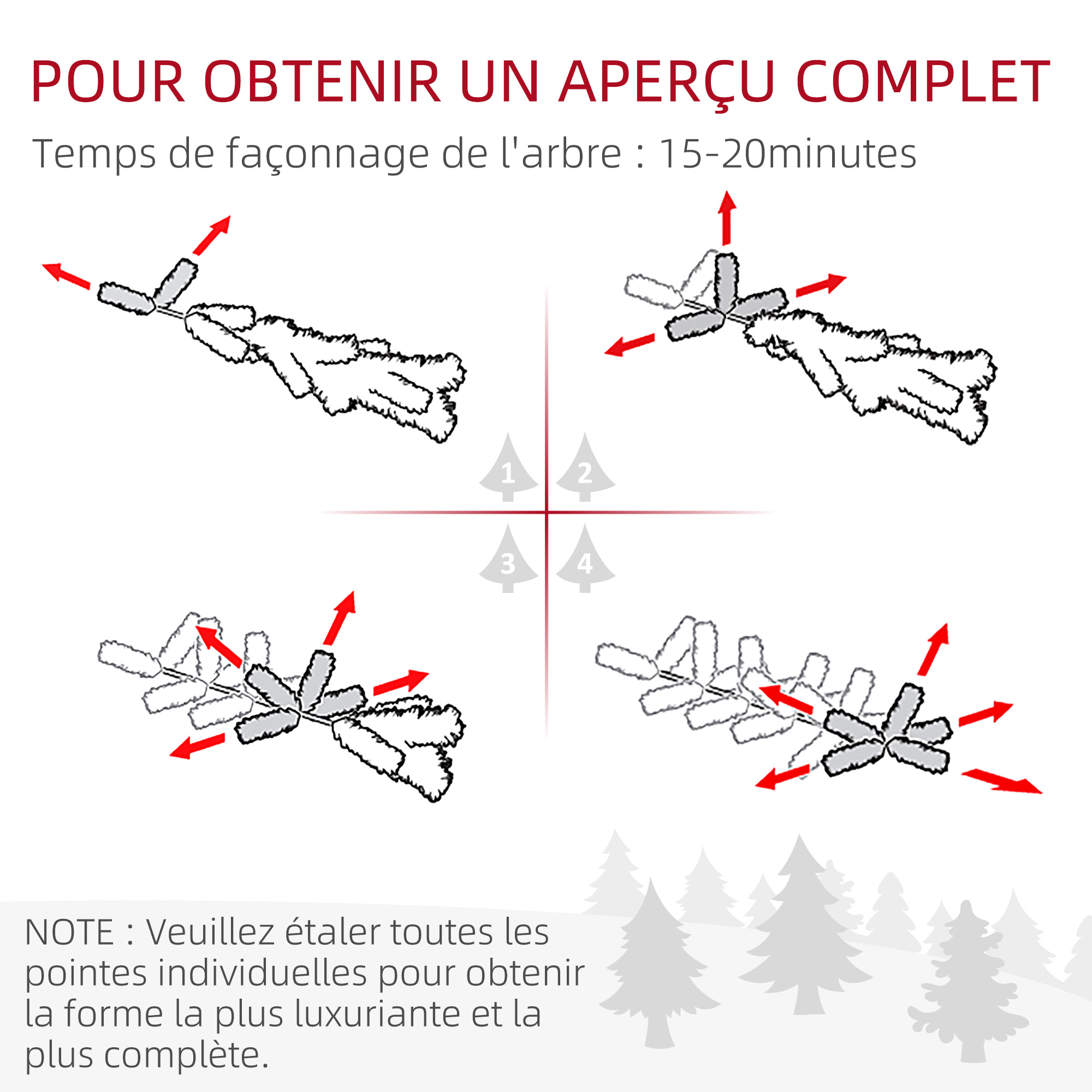 POUR OBTENIR UN APERÇU COMPLET

Temps de façonnage de l'arbre : 15-20minutes

1

2

3

4

NOTE : Veuillez étaler toutes les pointes individuelles pour obtenir la forme la plus luxuriante et la plus complète.