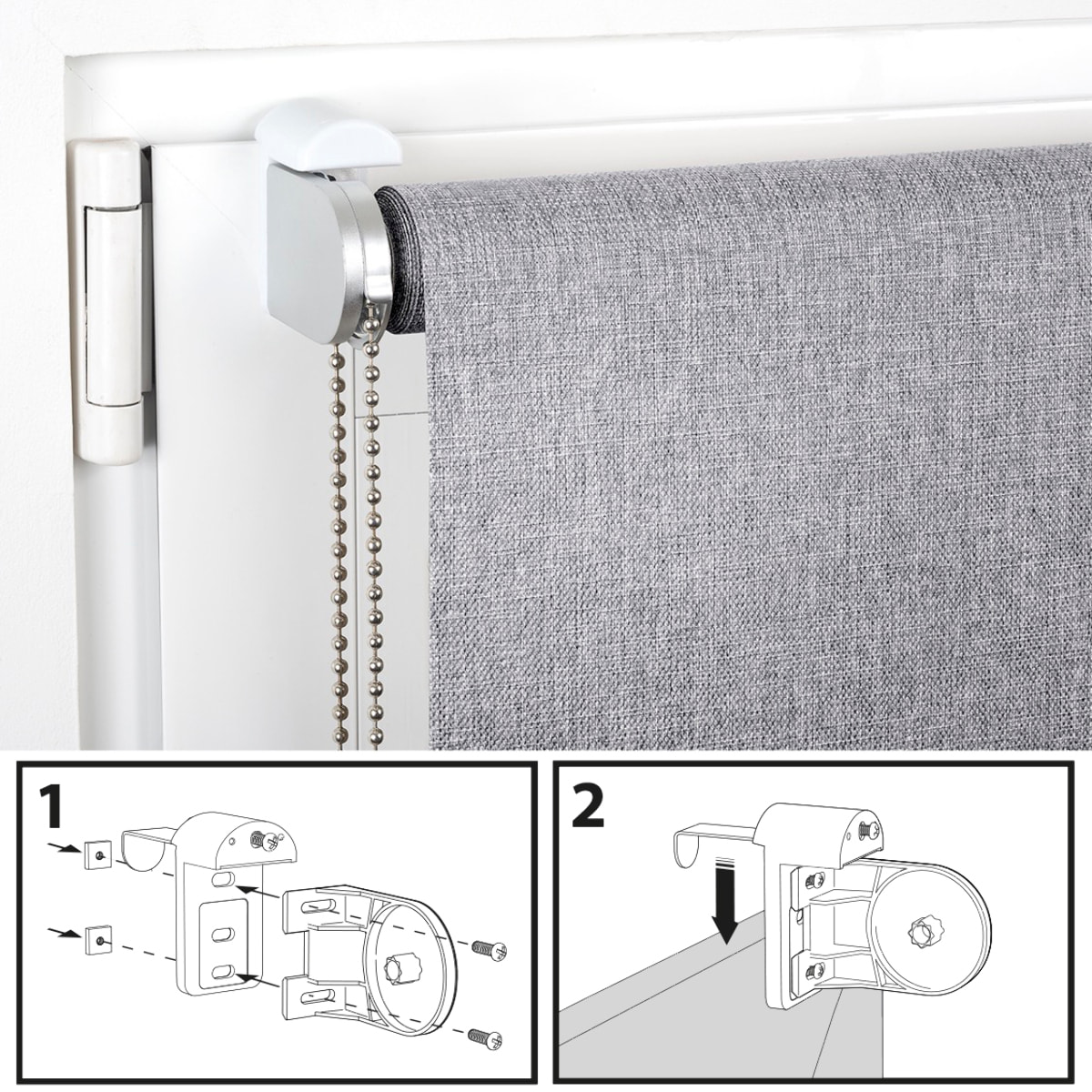 1

2