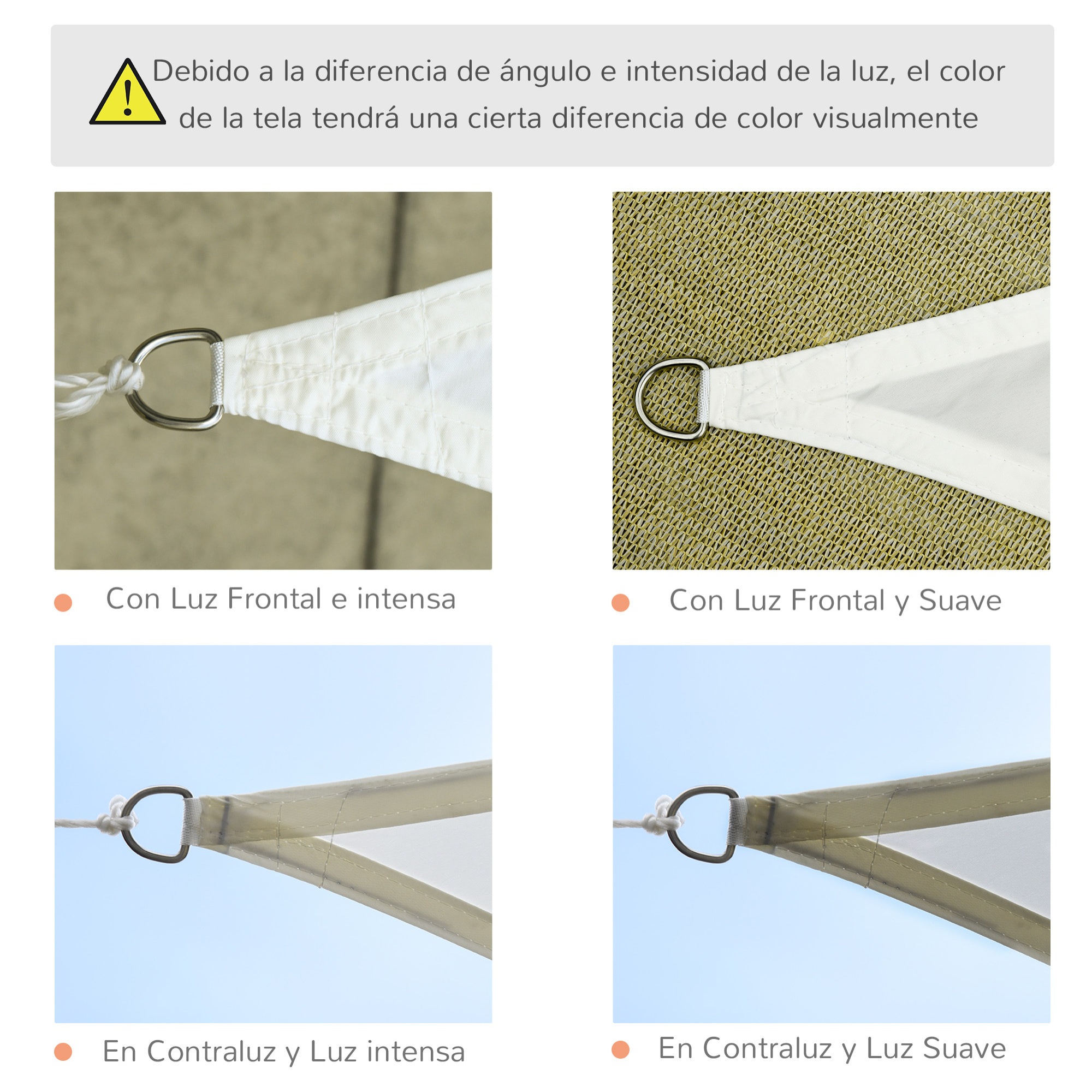 Debido a la diferencia de ángulo e intensidad de la luz, el color de la tela tendrá una cierta diferencia de color visualmente

Con Luz Frontal e intensa

Con Luz Frontal y Suave

En Contraluz y Luz intensa

En Contraluz y Luz Suave