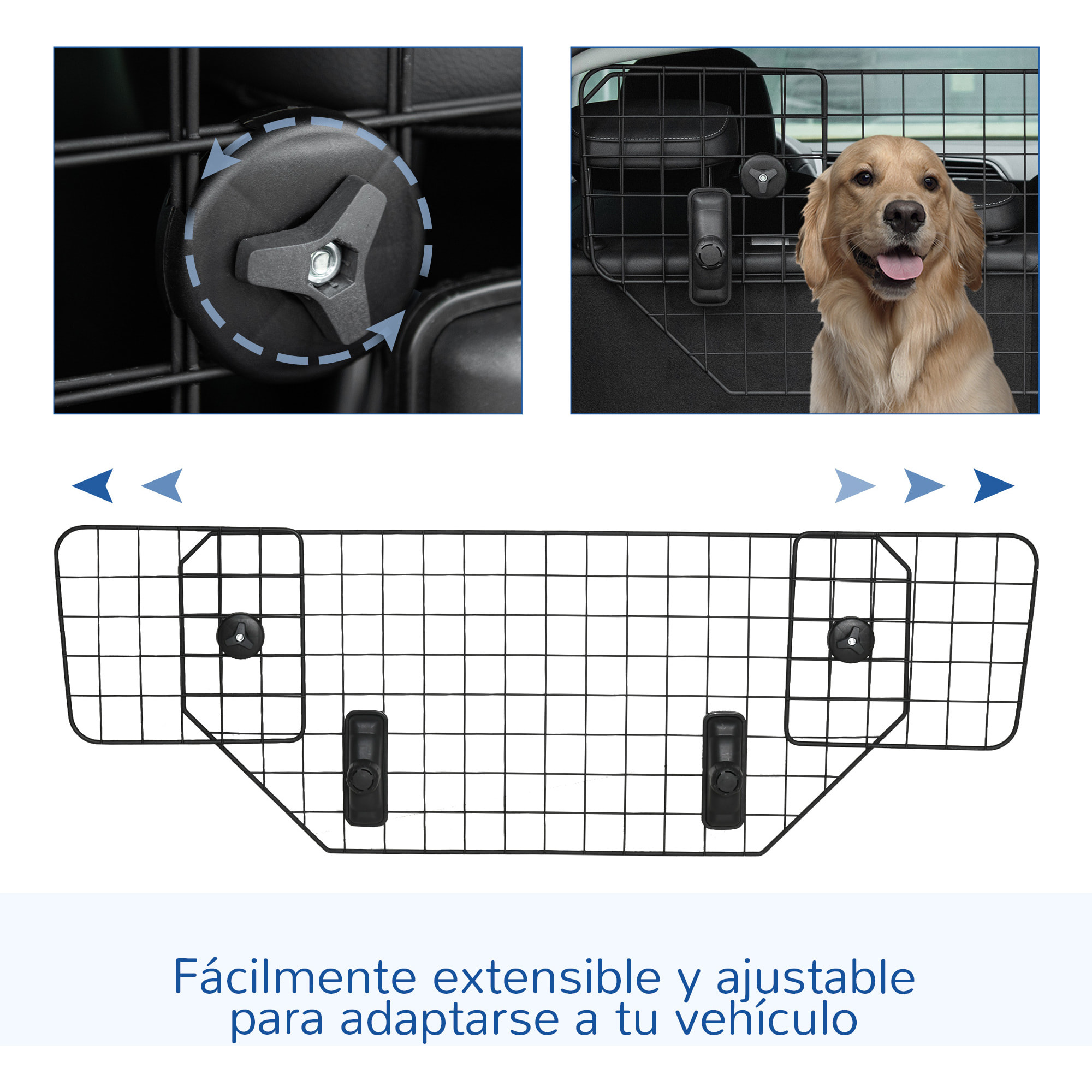 Fácilmente extensible y ajustable
para adaptarse a tu vehículo