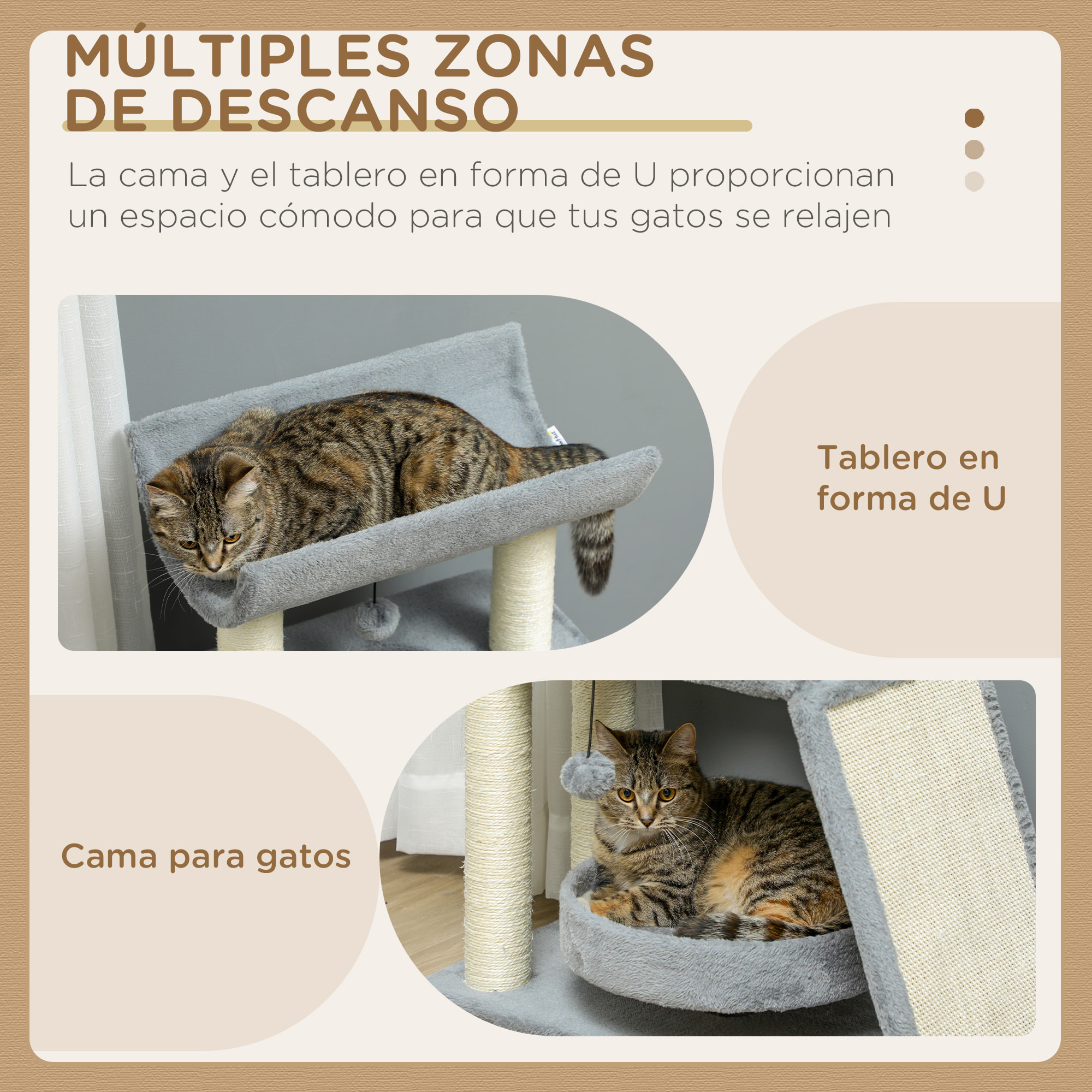 MÚLTIPLES ZONAS DE DESCANSO

La cama y el tablero en forma de U proporcionan un espacio cómodo para que tus gatos se relajen

Tablero en forma de U

Cama para gatos