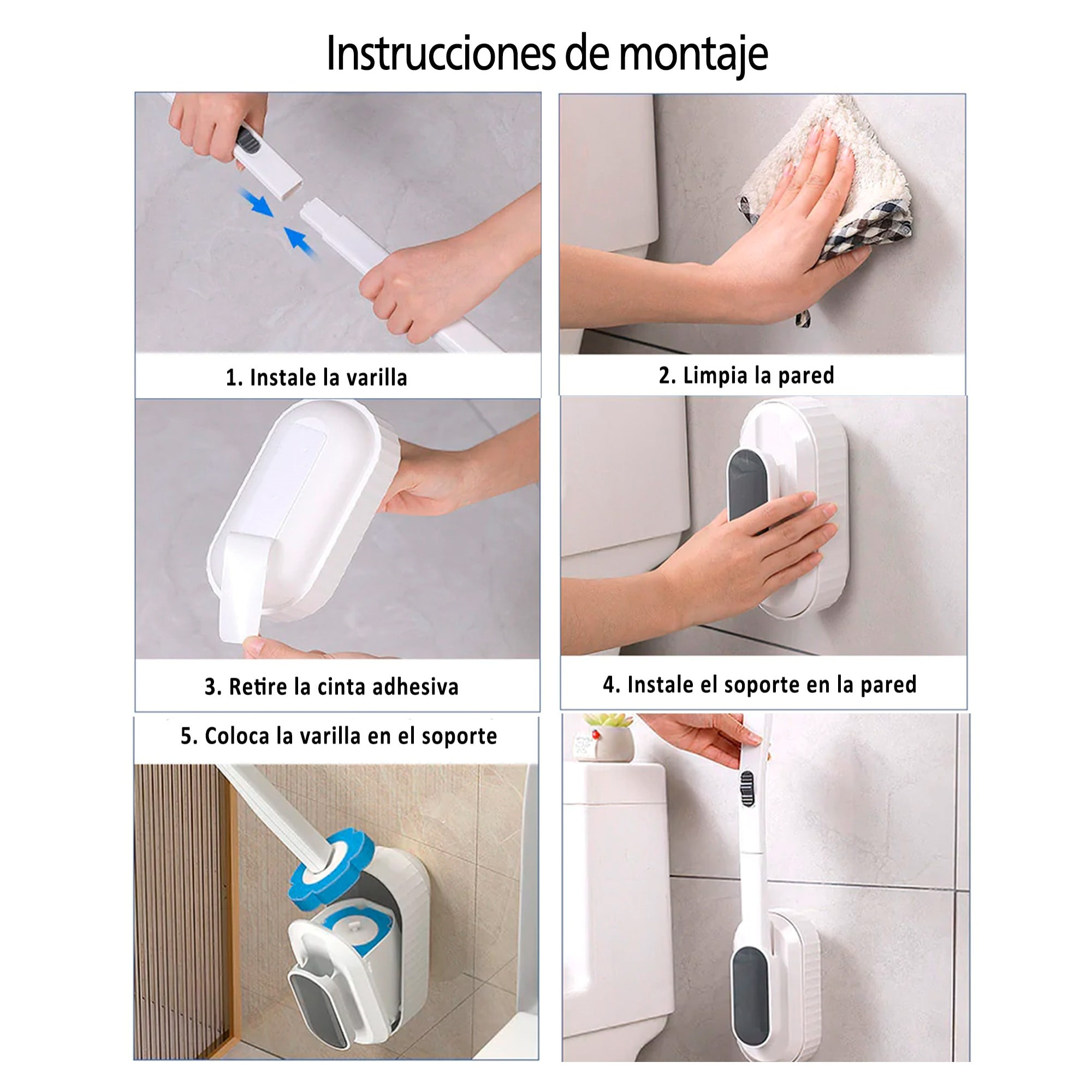 Instrucciones de montaje

1. Instale la varilla

2. Limpia la pared

3. Retire la cinta adhesiva

4. Instale el soporte en la pared

5. Coloca la varilla en el soporte