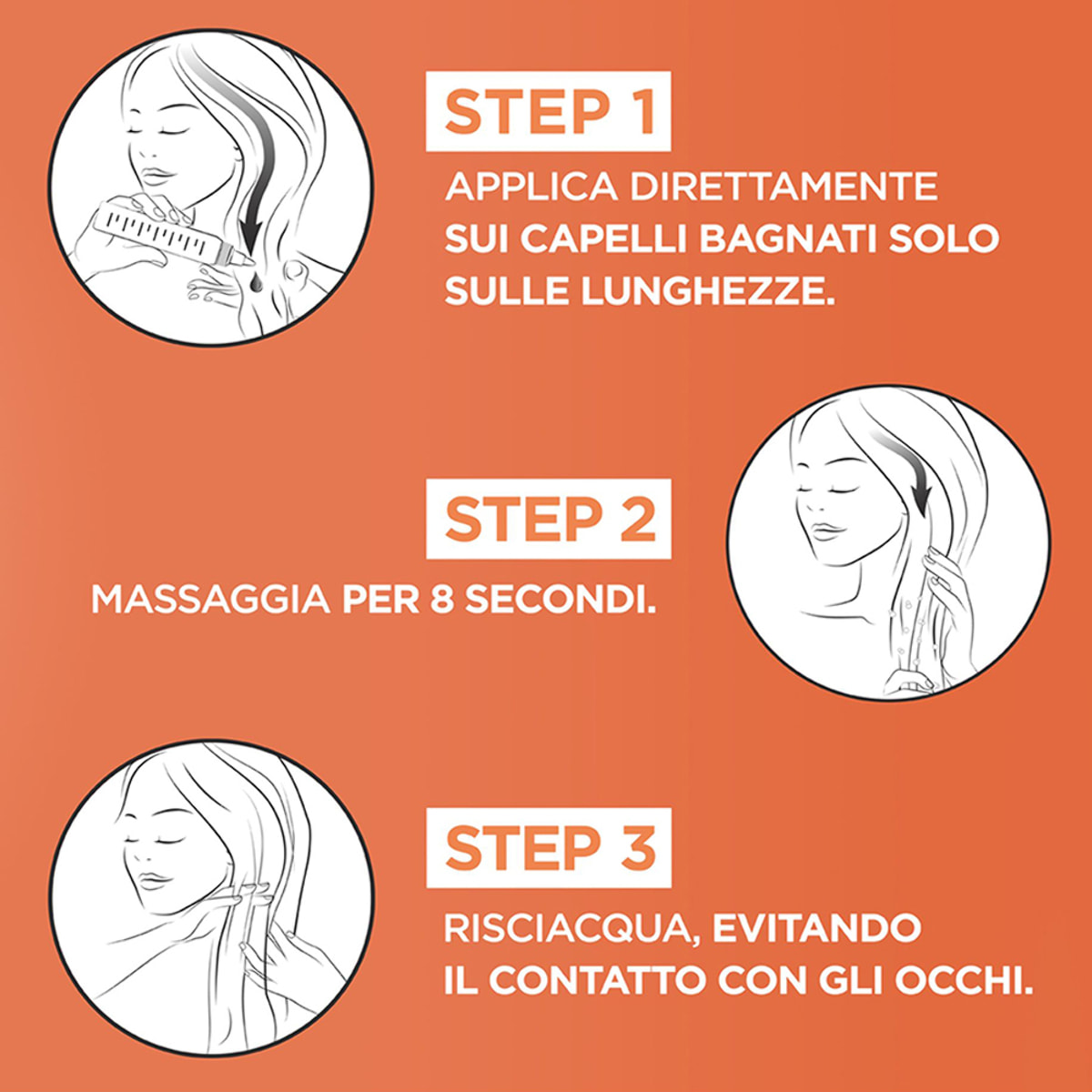 STEP 1

APPLICA DIRETTAMENTE SUI CAPELLI BAGNATI SOLO SULLE LUNGHEZZE.

STEP 2

MASSAGGIA PER 8 SECONDI.

STEP 3

RISCIACQUA, EVITANDO IL CONTATTO CON GLI OCCHI.