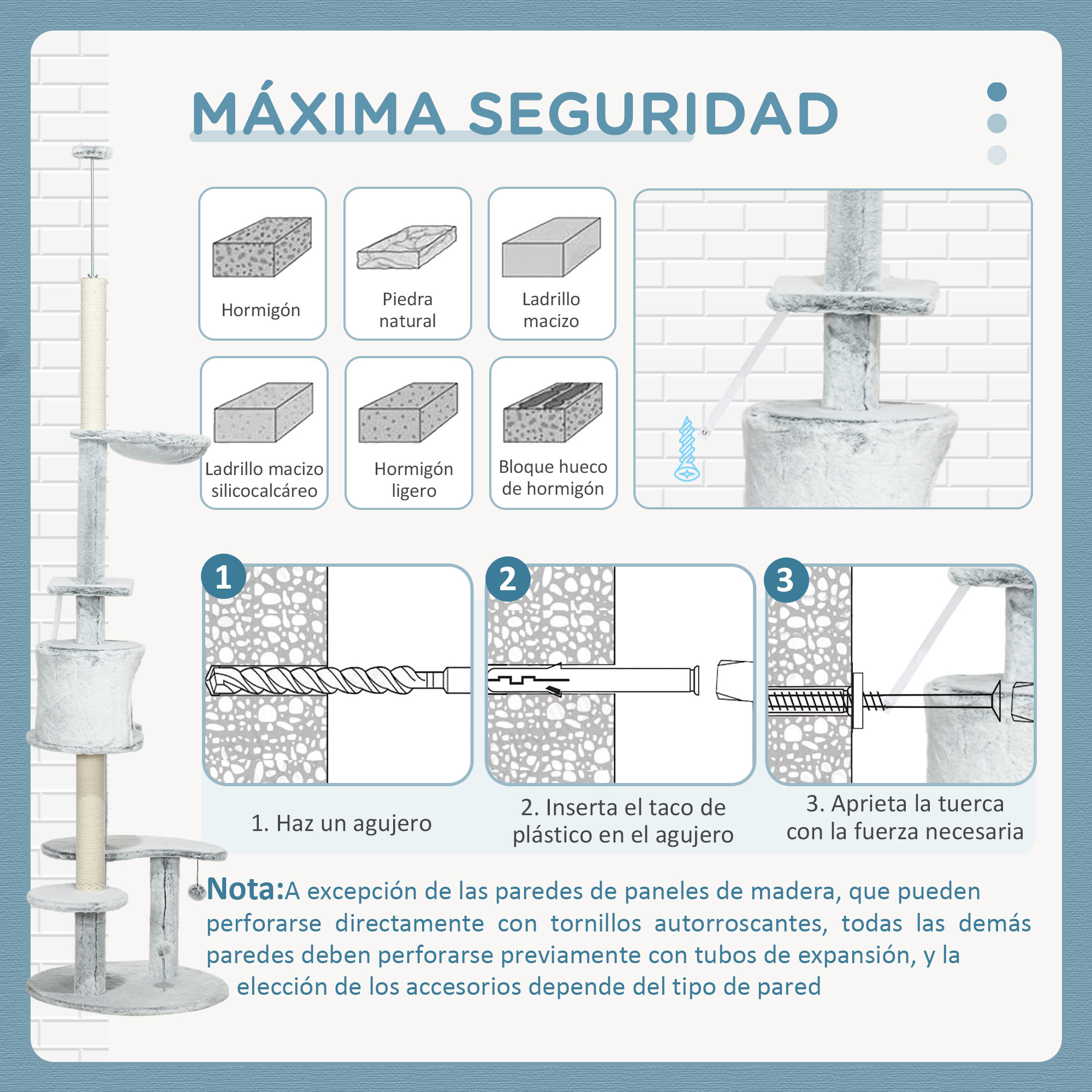 MÁXIMA SEGURIDAD

Hormigón

Piedra natural

Ladrillo macizo

Ladrillo macizo silicocalcáreo

Hormigón ligero

Bloque hueco de hormigón

1

2

3

1. Haz un agujero

2. Inserta el taco de plástico en el agujero

3. Aprieta la tuerca con la fuerza necesaria

Nota:A excepción de las paredes de paneles de madera, que pueden perforarse directamente con tornillos autorroscantes, todas las demás paredes deben perforarse previamente con tubos de expansión, y la elección de los accesorios depende del tipo de pared