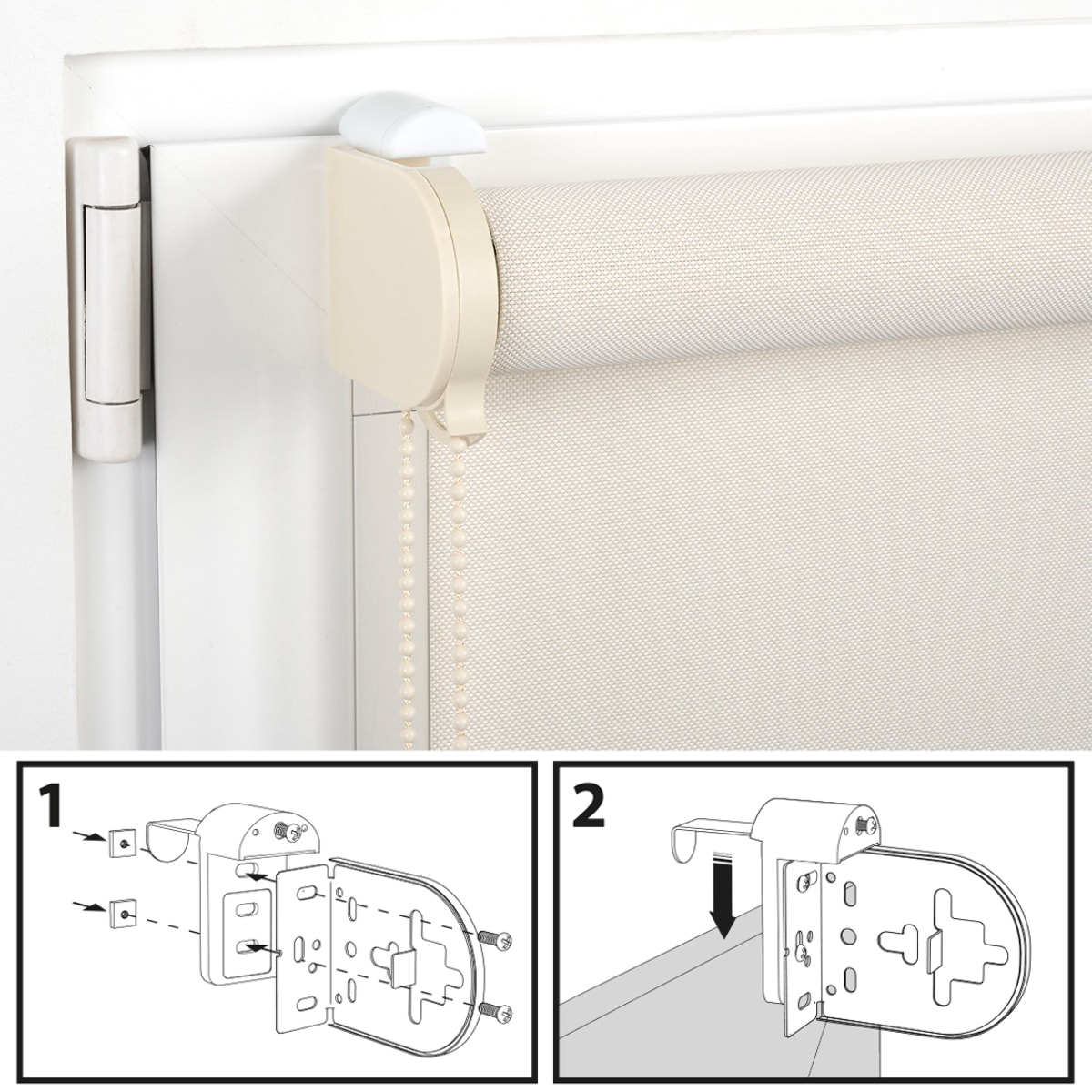 1

2