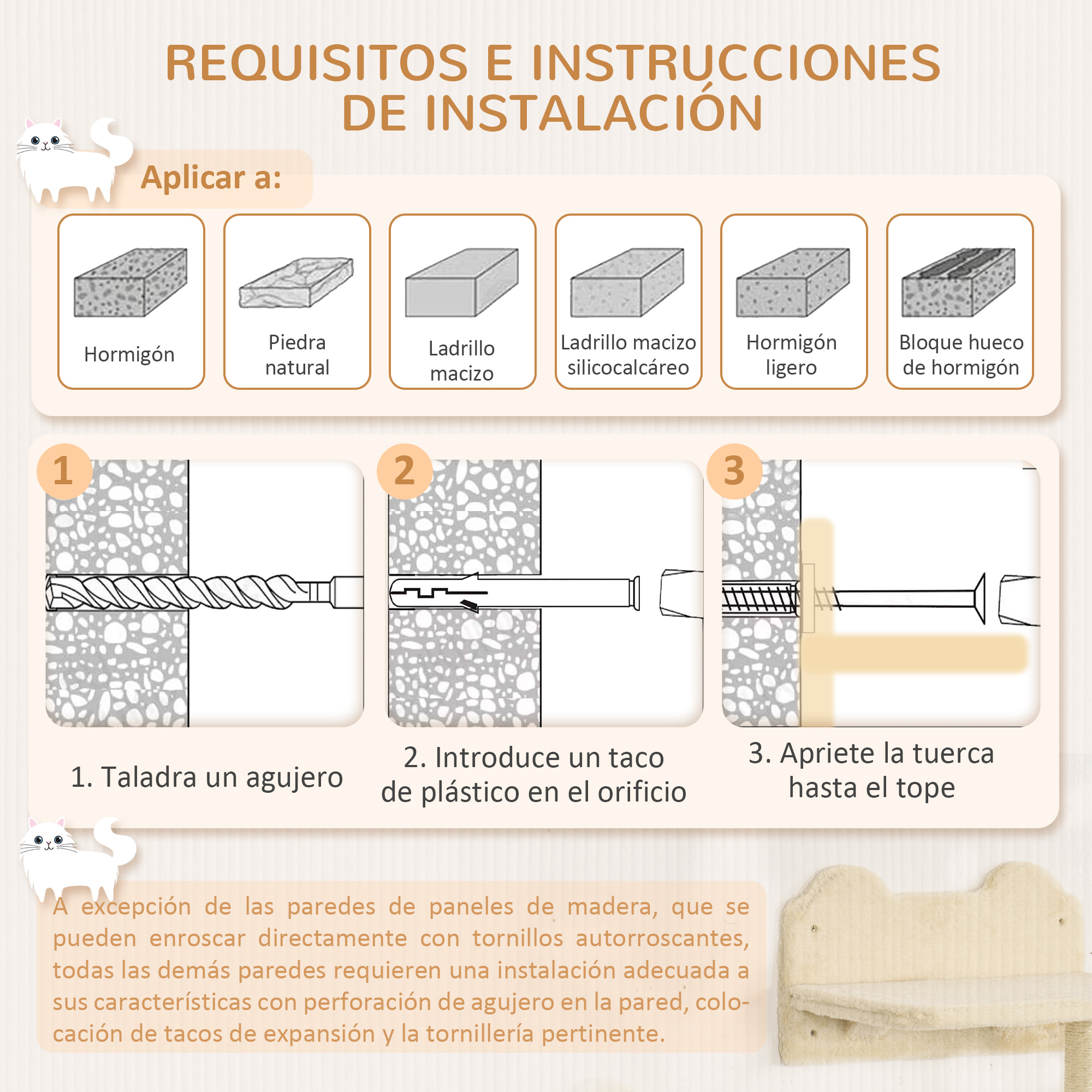 REQUISITOS E INSTRUCCIONES DE INSTALACIÓN

Aplicar a:

Hormigón

Piedra natural

Ladrillo macizo

Ladrillo macizo silicocalcáreo

Hormigón ligero

Bloque hueco de hormigón

1

2

3

1. Taladra un agujero

2. Introduce un taco de plástico en el orificio

3. Apriete la tuerca hasta el tope

A excepción de las paredes de paneles de madera, que se pueden enroscar directamente con tornillos autorroscantes, todas las demás paredes requieren una instalación adecuada a sus características con perforación de agujero en la pared, colocación de tacos de expansión y la tornillería pertinente.