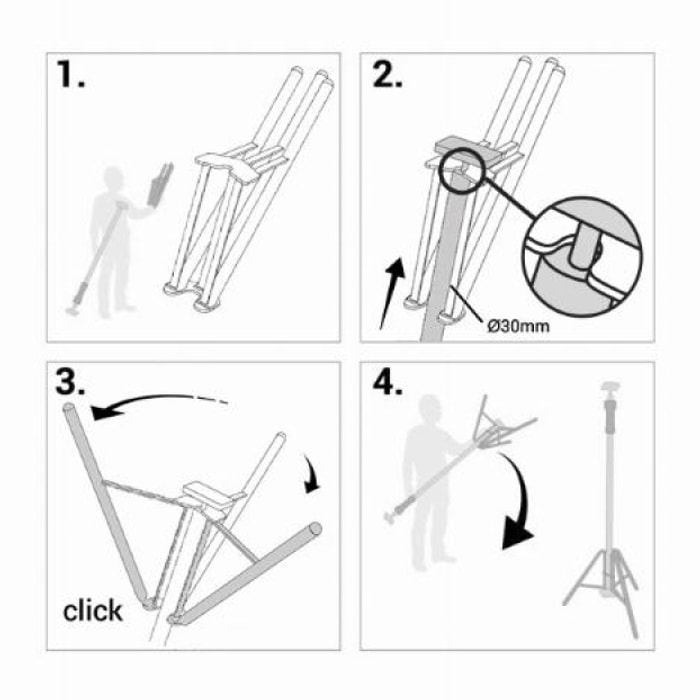 1.

2.

Ø30mm

3.

click

4.