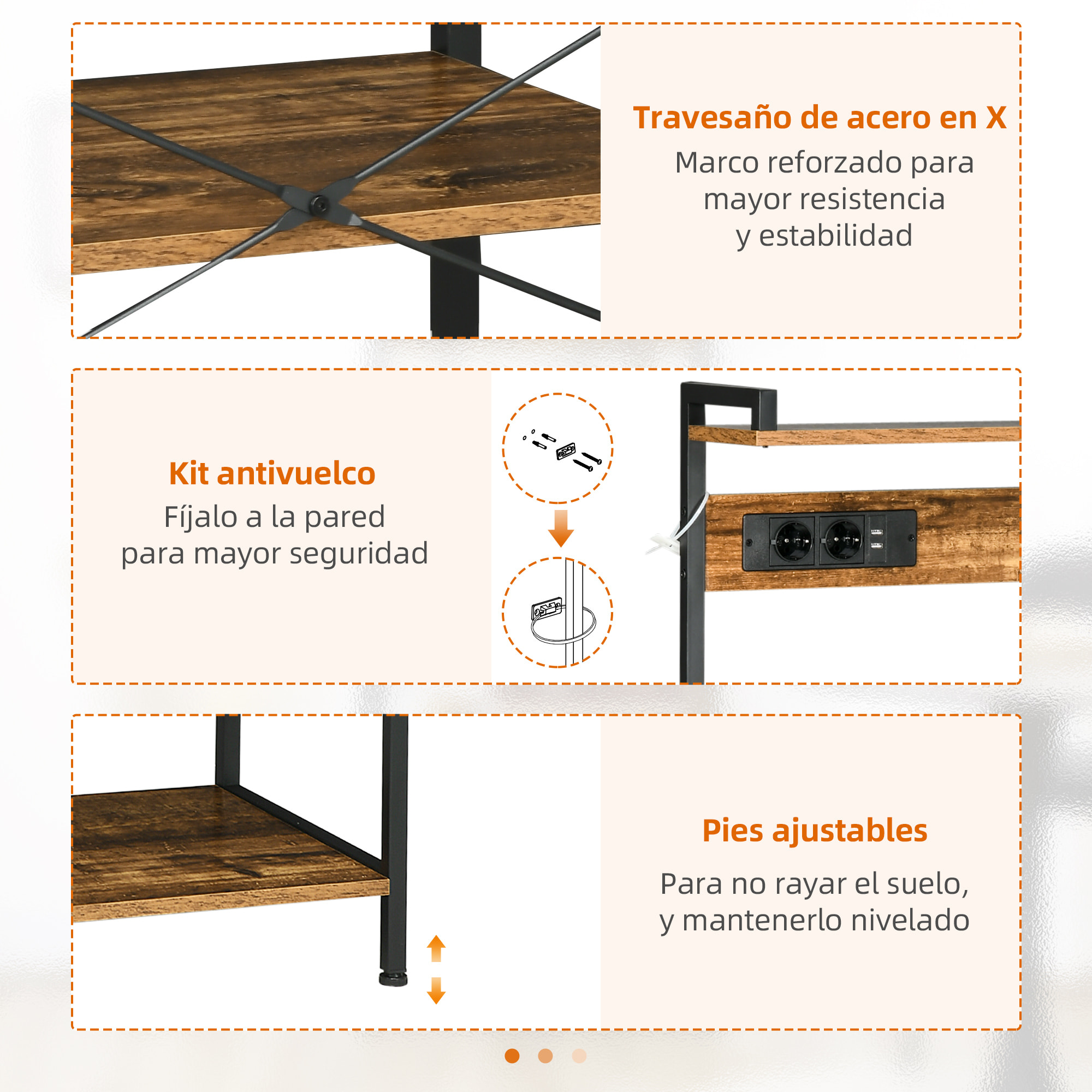 Travesaño de acero en X
Marco reforzado para mayor resistencia y estabilidad

Kit antivuelco
Fíjalo a la pared para mayor seguridad

Pies ajustables
Para no rayar el suelo, y mantenerlo nivelado