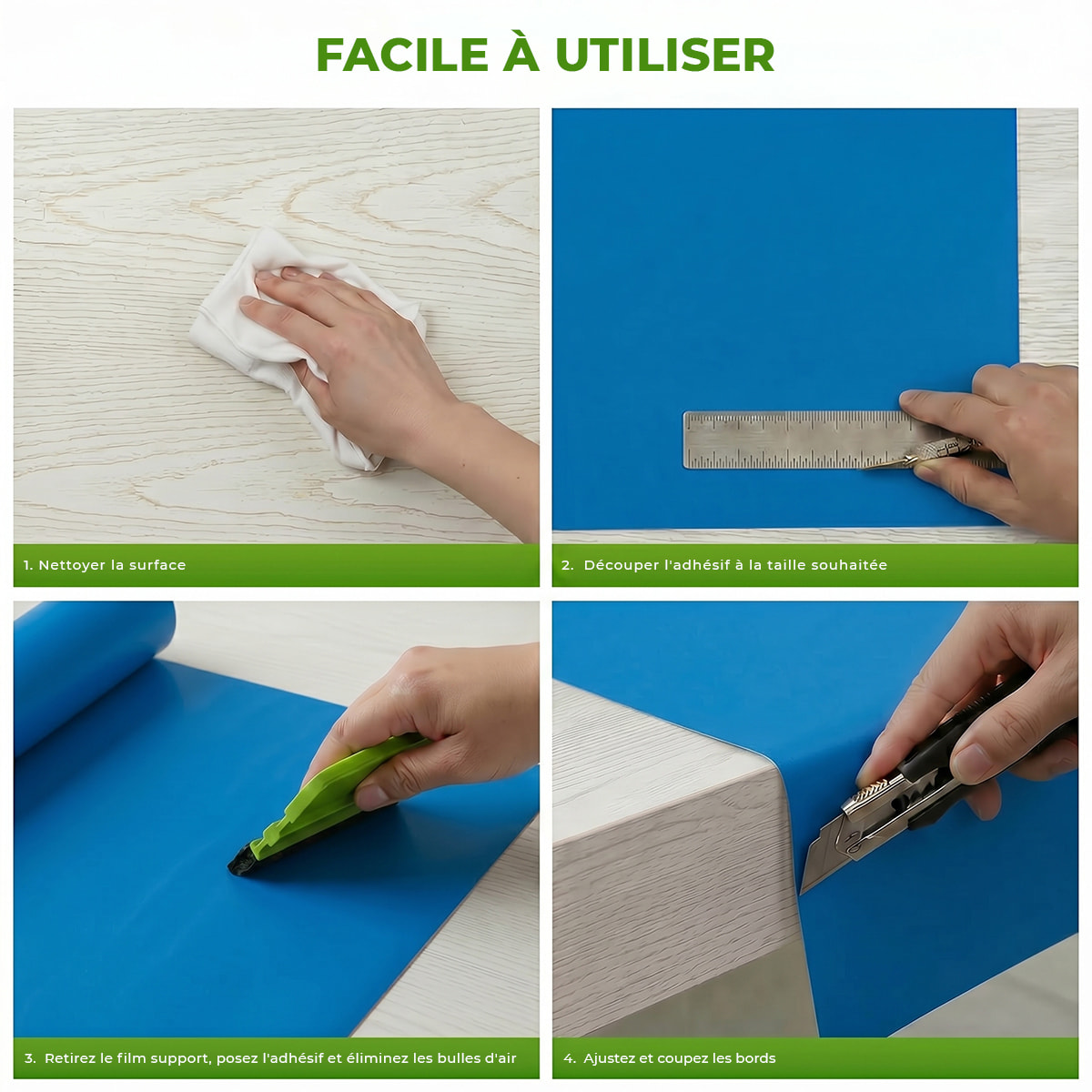 FACILE À UTILISER

1. Nettoyer la surface

2. Découper l'adhésif à la taille souhaitée

3. Retirez le film support, posez l'adhésif et éliminez les bulles d'air

4. Ajustez et coupez les bords