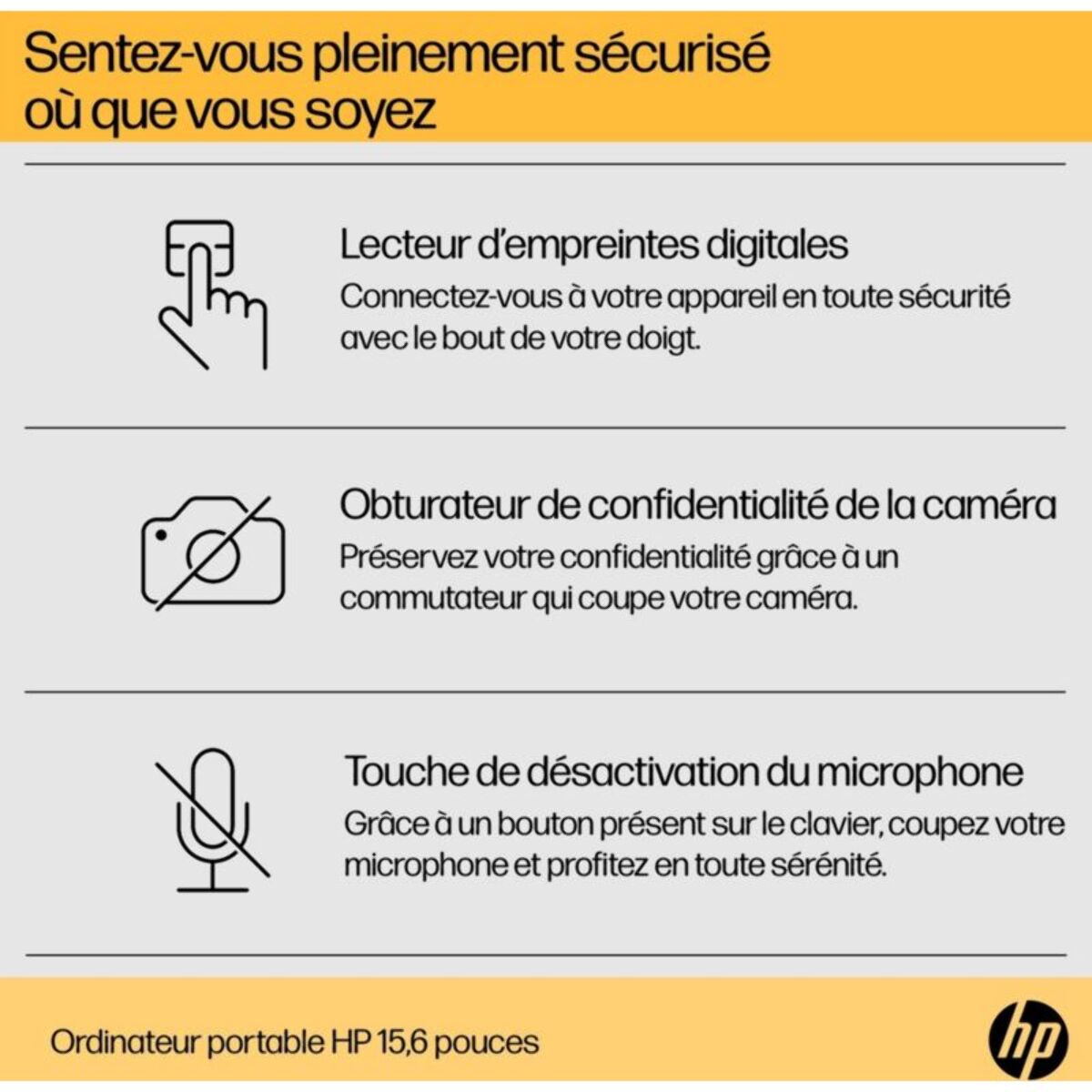 Sentez-vous pleinement sécurisé où que vous soyez

Lecteur d'empreintes digitales
Connectez-vous à votre appareil en toute sécurité avec le bout de votre doigt.

Obturateur de confidentialité de la caméra
Préservez votre confidentialité grâce à un commutateur qui coupe votre caméra.

Touche de désactivation du microphone
Grâce à un bouton présent sur le clavier, coupez votre microphone et profitez en toute sérénité.

Ordinateur portable HP 15,6 pouces

hp