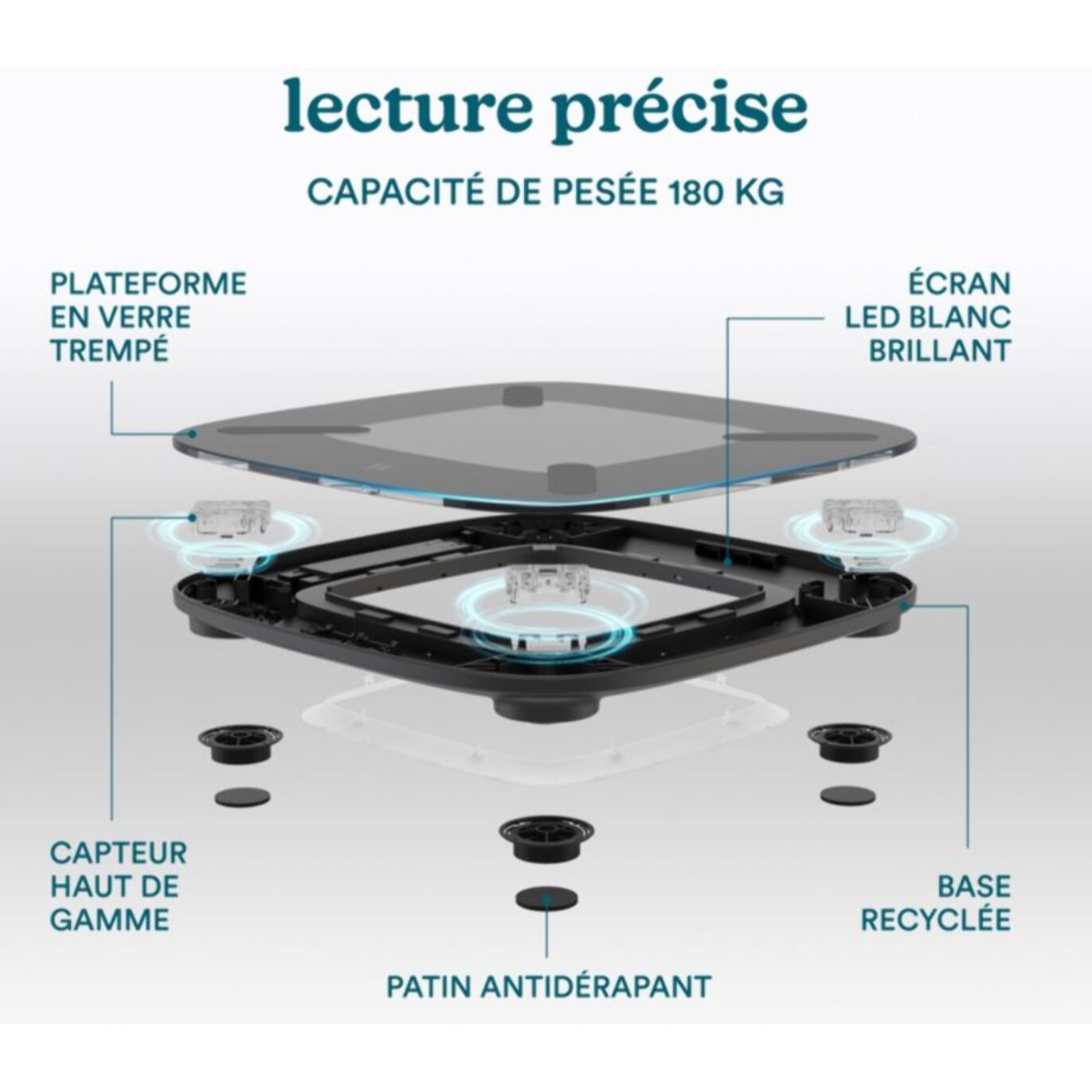 lecture précise

CAPACITÉ DE PESÉE 180 KG

PLATEFORME EN VERRE TREMPÉ

ÉCRAN LED BLANC BRILLANT

CAPTEUR HAUT DE GAMME

BASE RECYCLÉE

PATIN ANTIDÉRAPANT