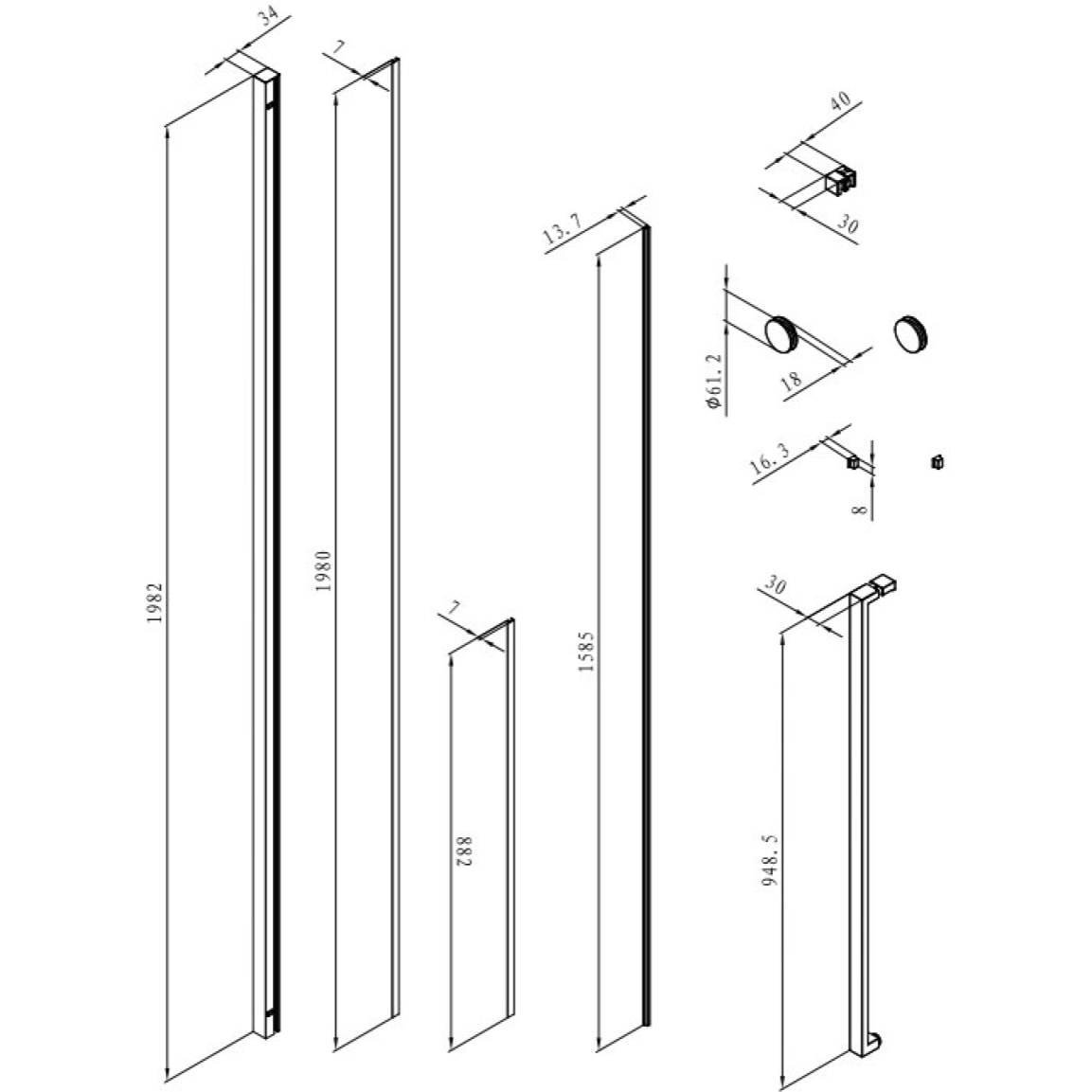 34
7
1982
1980
7
882
13.7
1585
40
30
Φ61.2
18
16.3
8
30
948.5