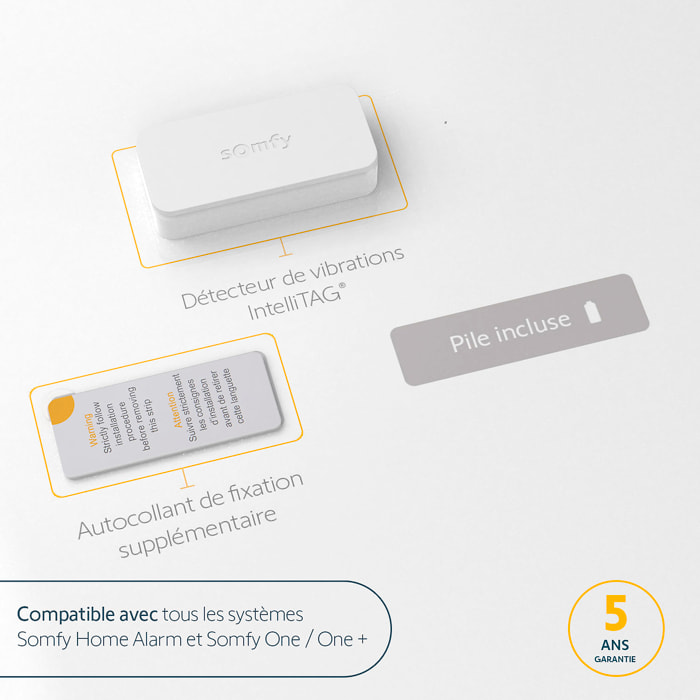 somfy

Détecteur de vibrations IntelliTAG®

Pile incluse

Warning
Strictly follow installation procedure before removing this strip

Attention
Suivre strictement les consignes d'installation avant de retirer cette languette

Autocollant de fixation supplémentaire

Compatible avec tous les systèmes Somfy Home Alarm et Somfy One / One +

5
ANS
GARANTIE