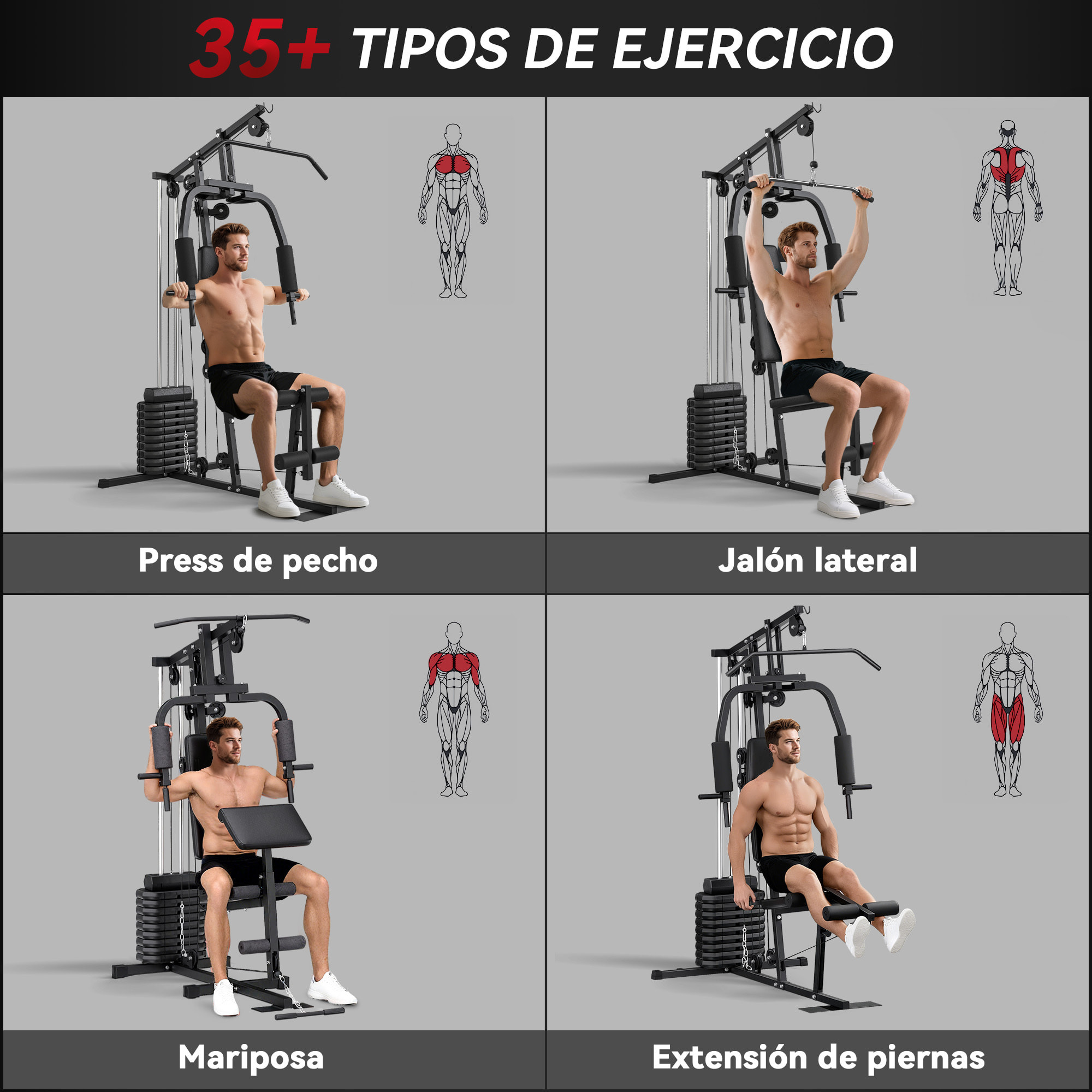 35+ TIPOS DE EJERCICIO

Press de pecho

Jalón lateral

Mariposa

Extensión de piernas