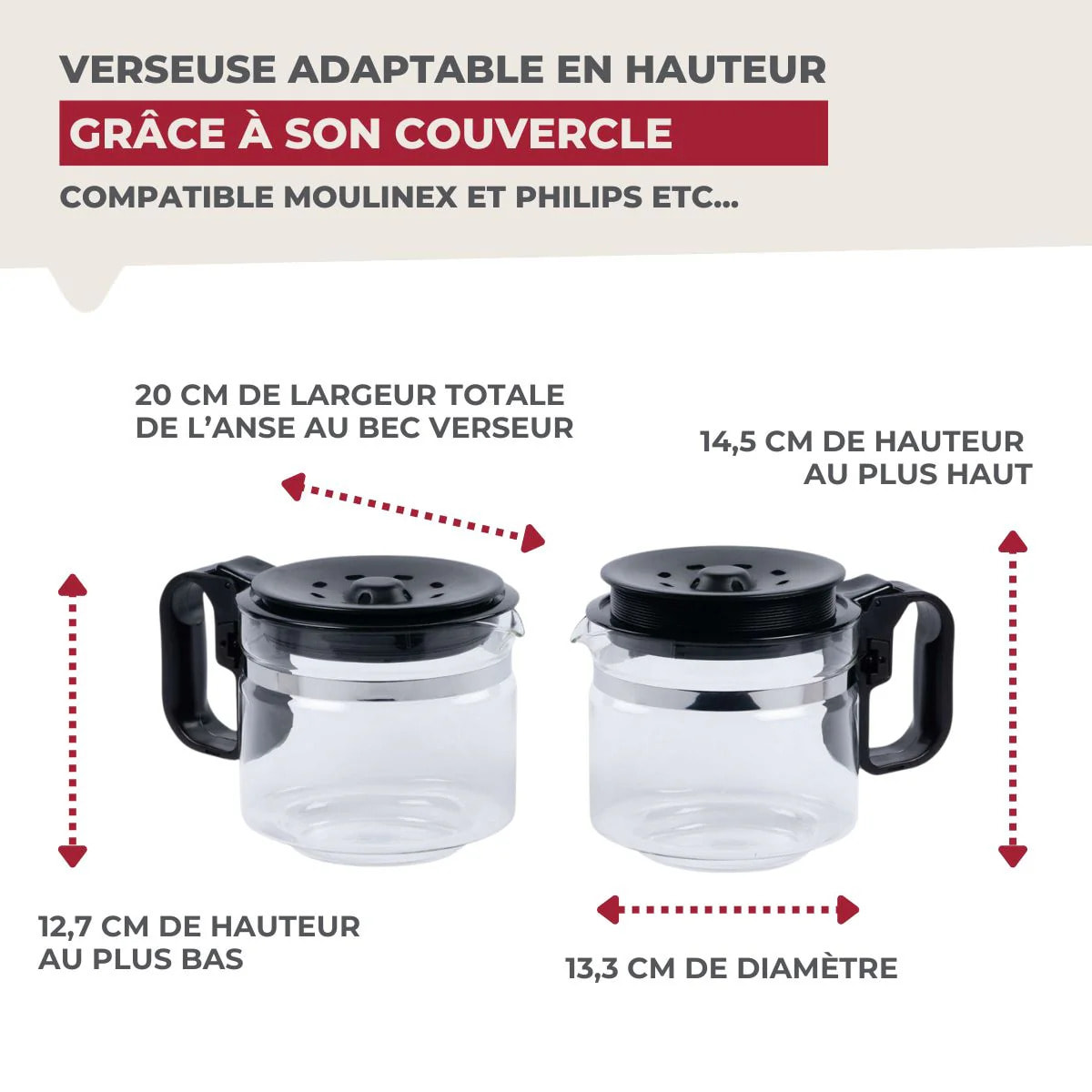 VERSEUSE ADAPTABLE EN HAUTEUR

GRÂCE À SON COUVERCLE

COMPATIBLE MOULINEX ET PHILIPS ETC...

20 CM DE LARGEUR TOTALE DE L'ANSE AU BEC VERSEUR

14,5 CM DE HAUTEUR AU PLUS HAUT

12,7 CM DE HAUTEUR AU PLUS BAS

13,3 CM DE DIAMÈTRE