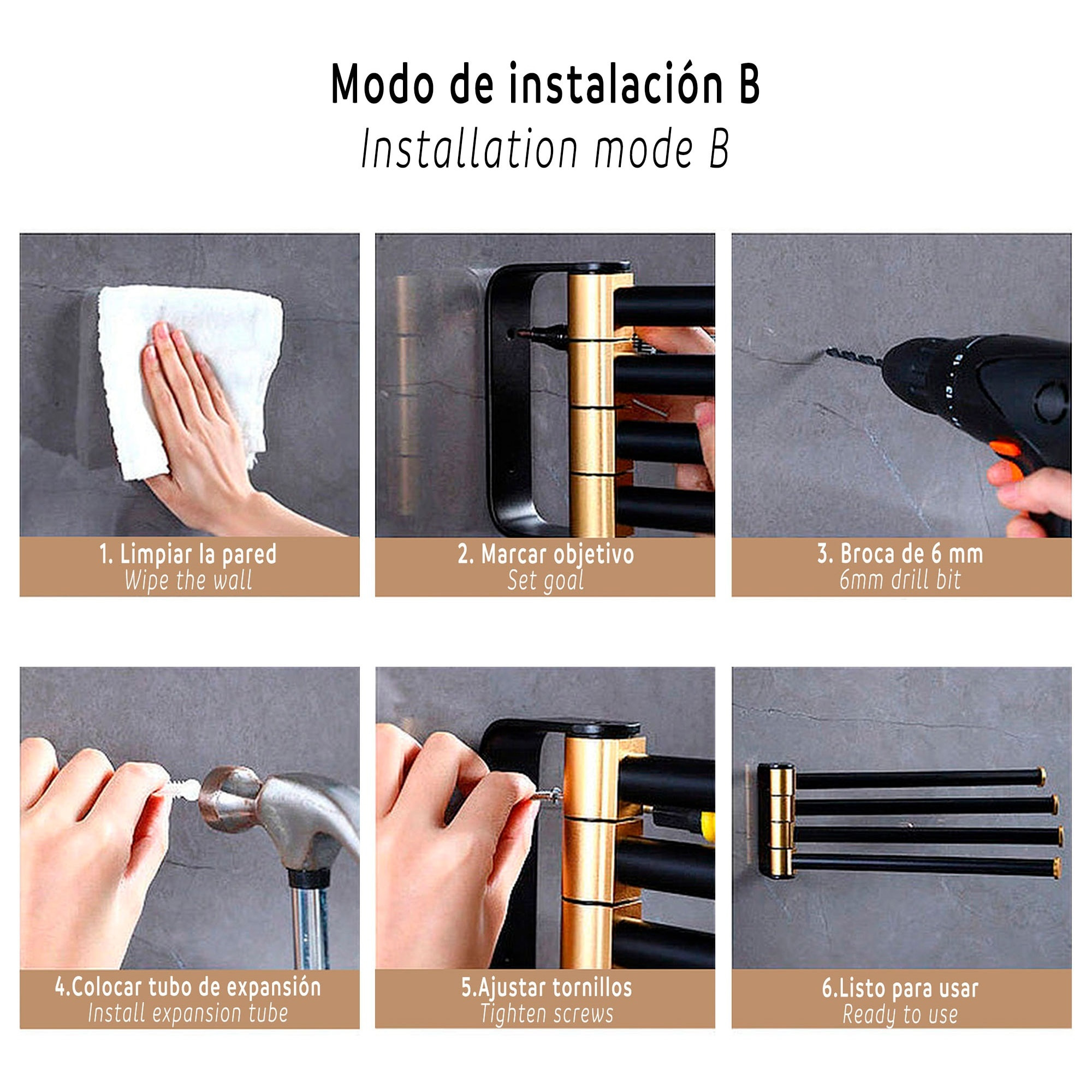 Modo de instalación B
Installation mode B

1. Limpiar la pared
Wipe the wall

2. Marcar objetivo
Set goal

3. Broca de 6 mm
6mm drill bit

4.Colocar tubo de expansión
Install expansion tube

5.Ajustar tornillos
Tighten screws

6.Listo para usar
Ready to use