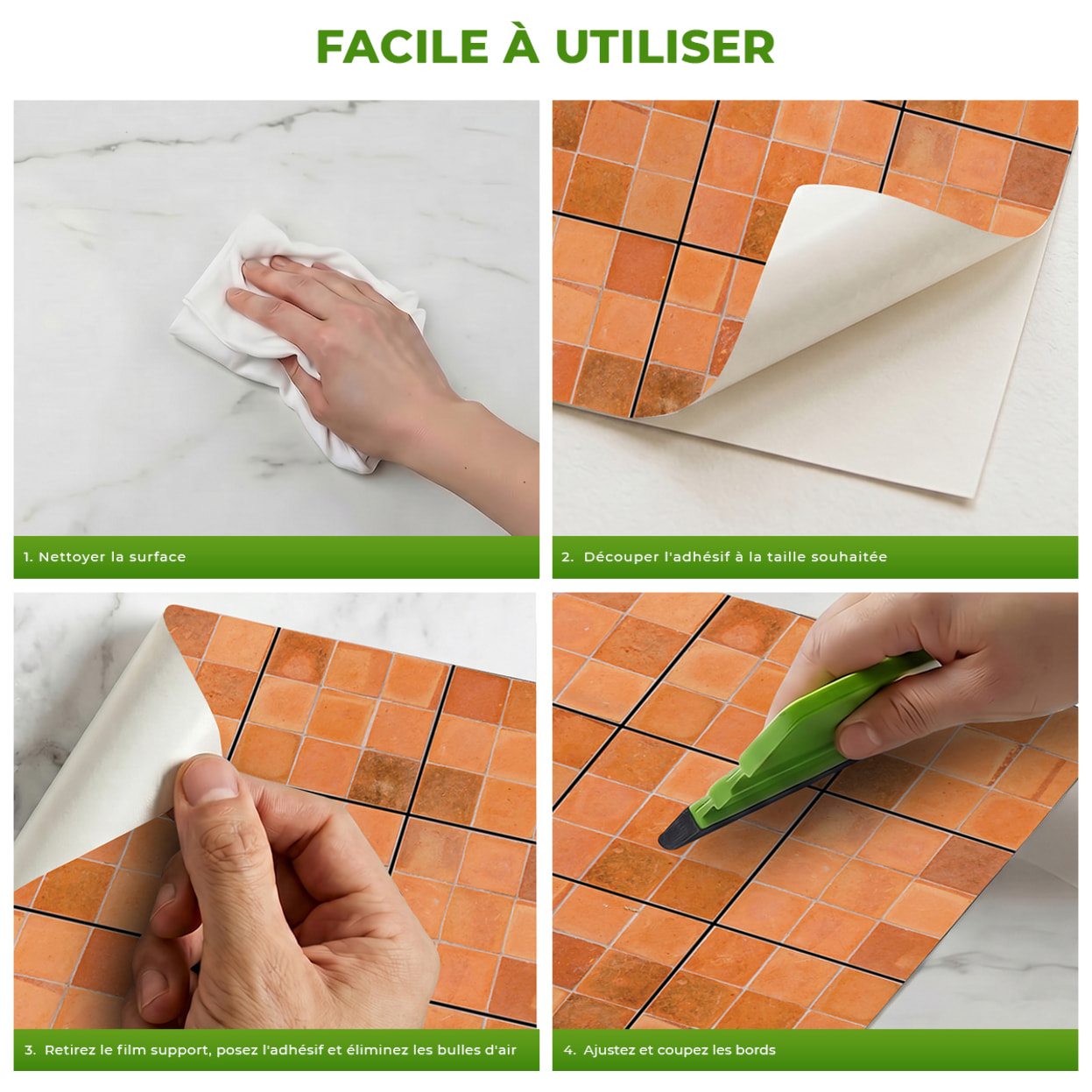 FACILE À UTILISER

1. Nettoyer la surface

2. Découper l'adhésif à la taille souhaitée

3. Retirez le film support, posez l'adhésif et éliminez les bulles d'air

4. Ajustez et coupez les bords