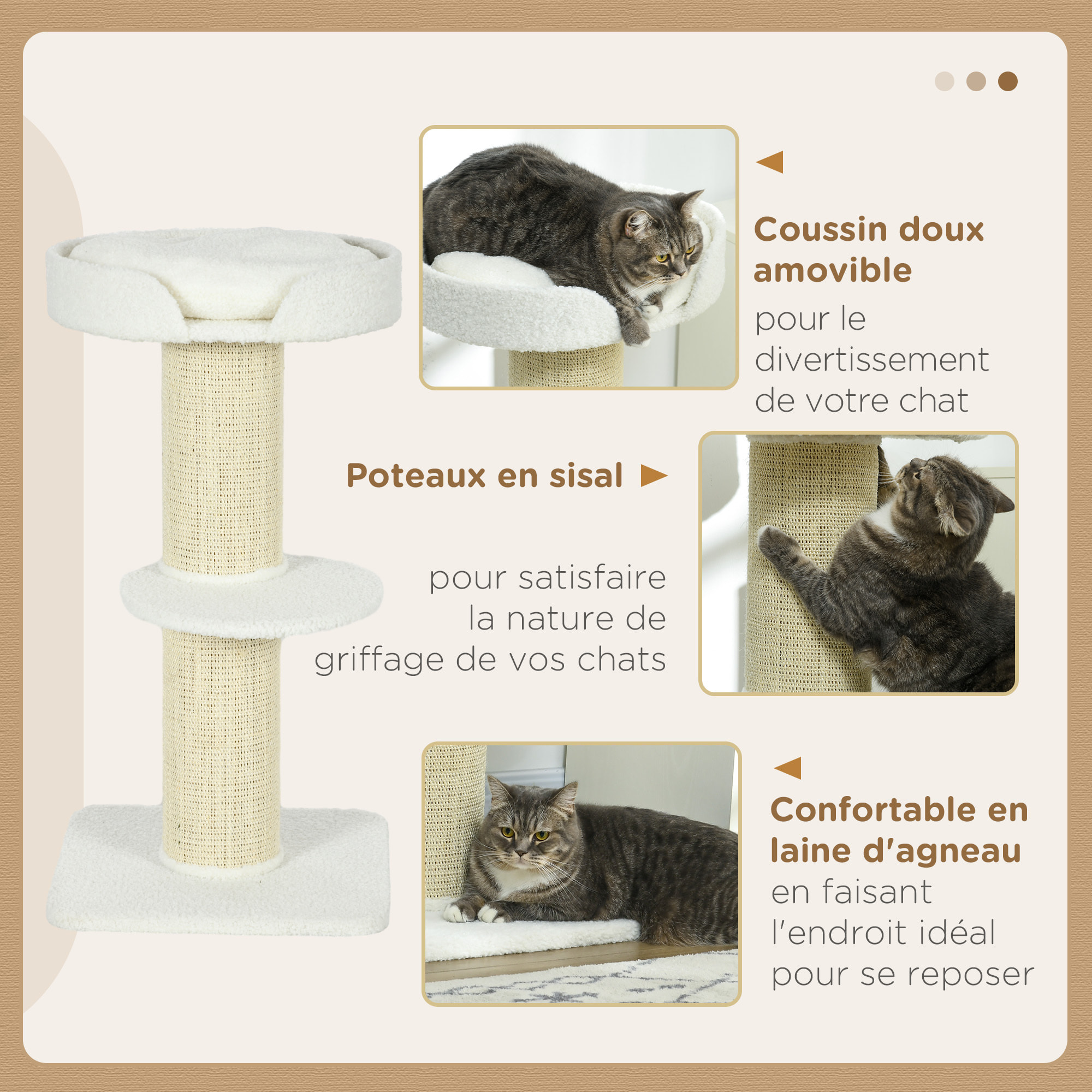 Coussin doux amovible
pour le divertissement de votre chat

Poteaux en sisal

pour satisfaire la nature de griffage de vos chats

Confortable en laine d'agneau
en faisant l'endroit idéal pour se reposer