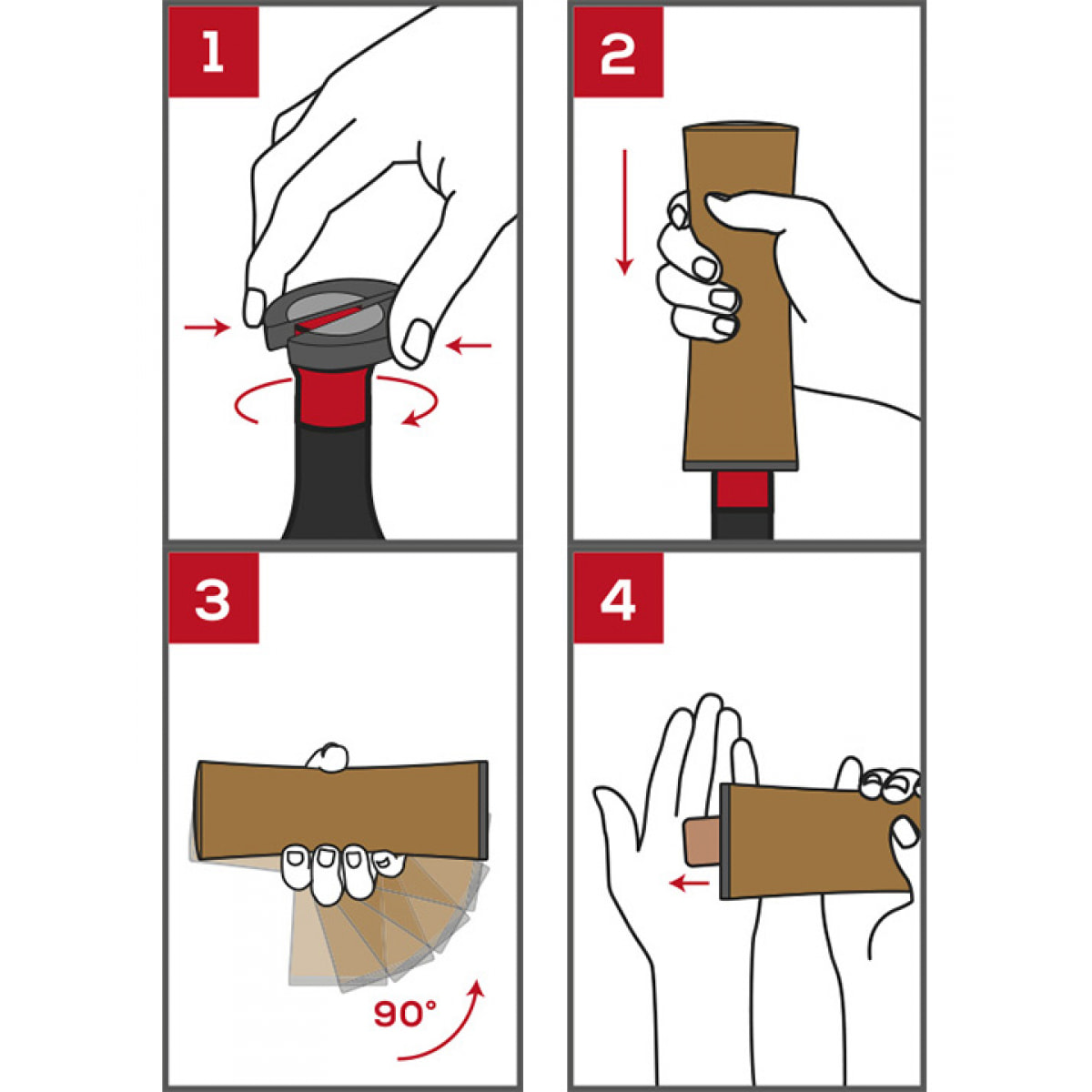 1

2

3

90°

4