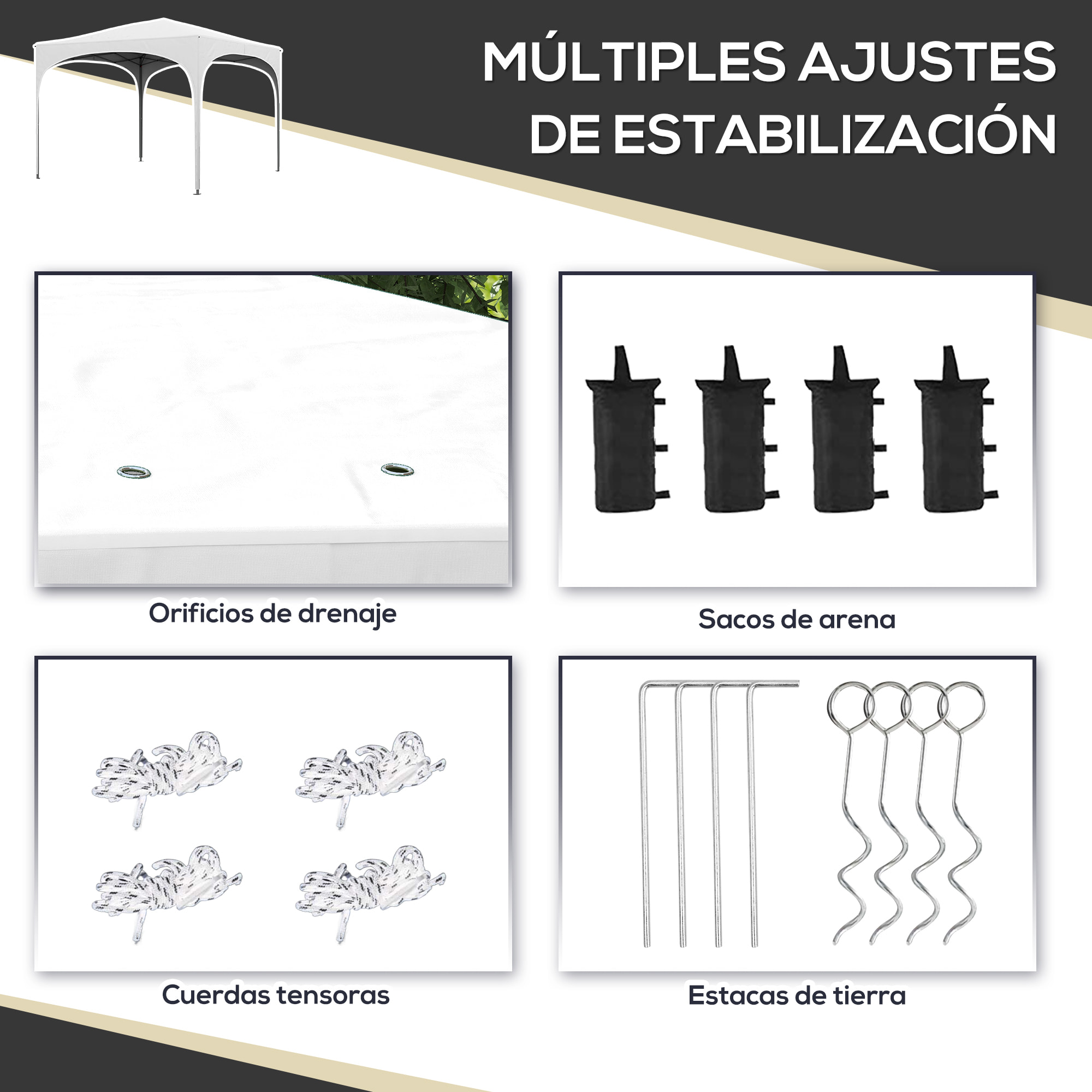 MÚLTIPLES AJUSTES DE ESTABILIZACIÓN

Orificios de drenaje

Sacos de arena

Cuerdas tensoras

Estacas de tierra