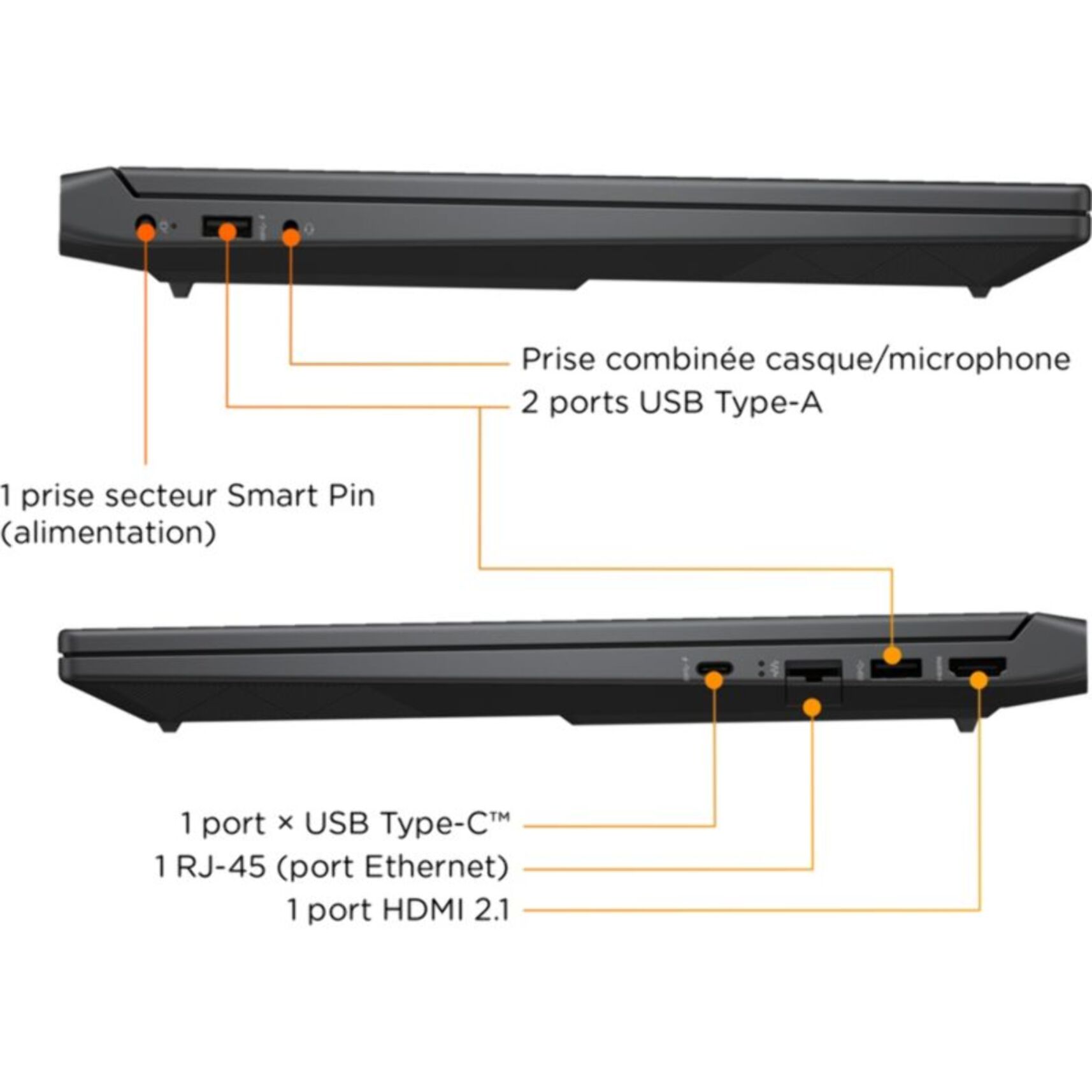 Prise combinée casque/microphone
2 ports USB Type-A

1 prise secteur Smart Pin (alimentation)

1 port × USB Type-C™
1 RJ-45 (port Ethernet)
1 port HDMI 2.1