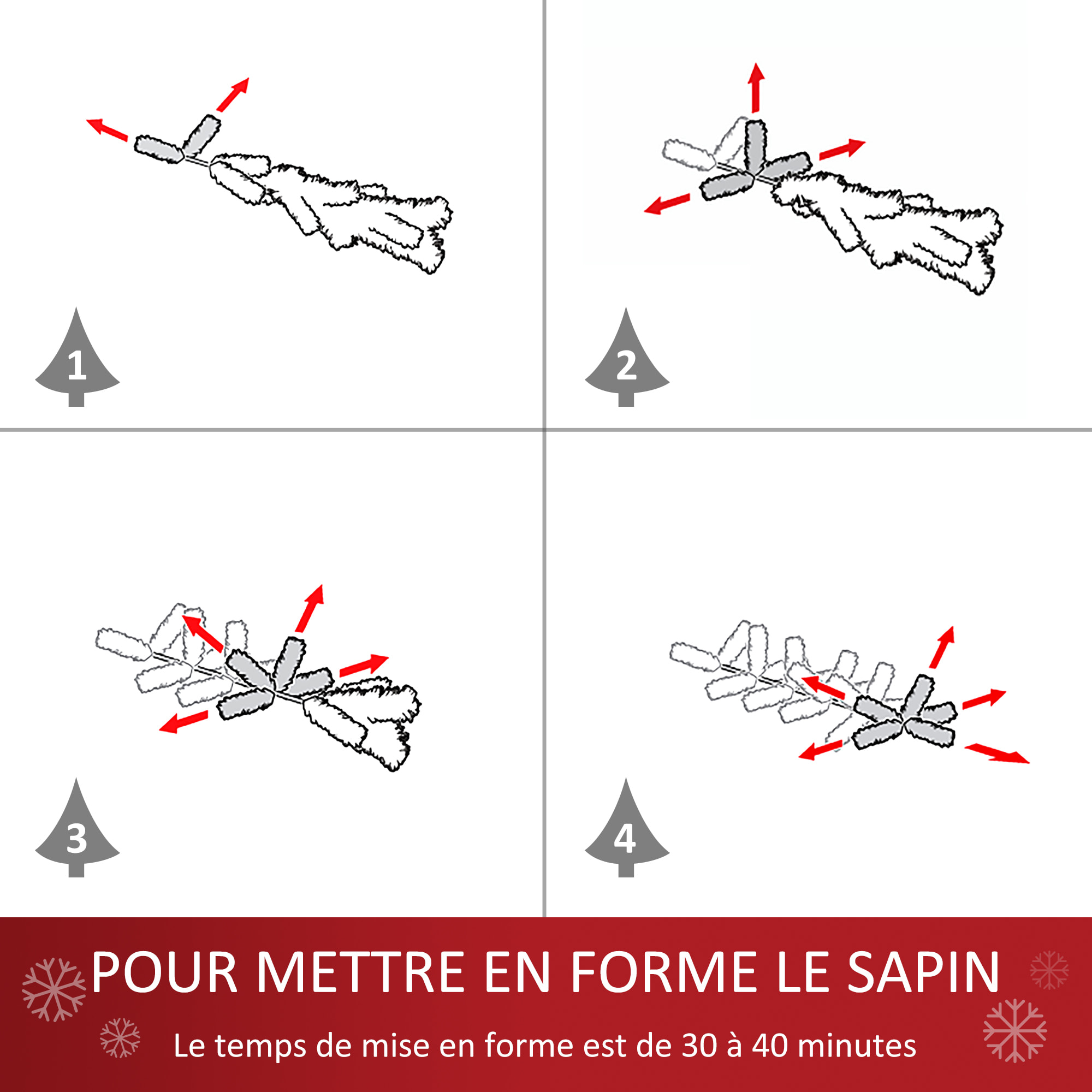 1

2

3

4

POUR METTRE EN FORME LE SAPIN

Le temps de mise en forme est de 30 à 40 minutes